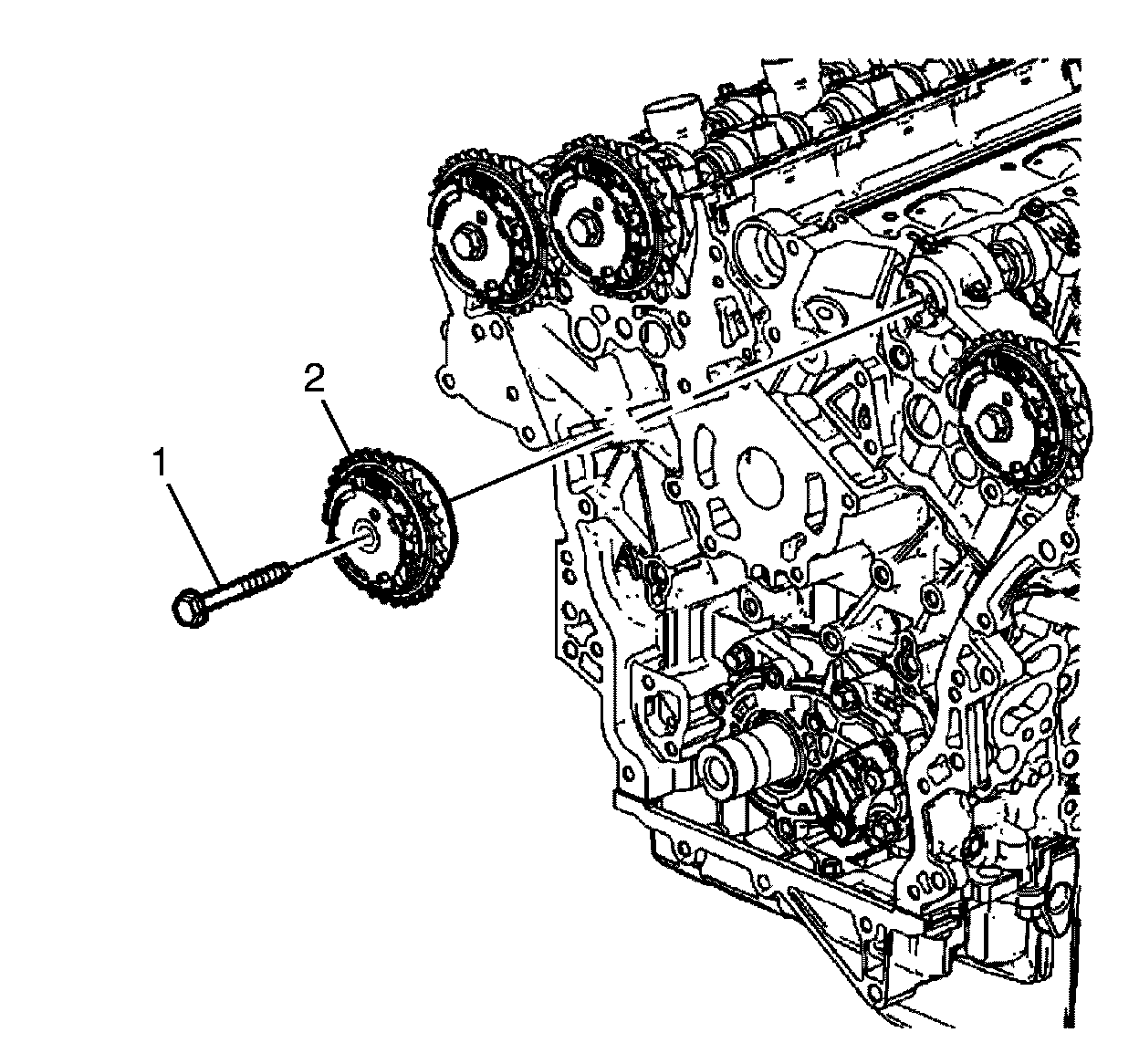 2
1