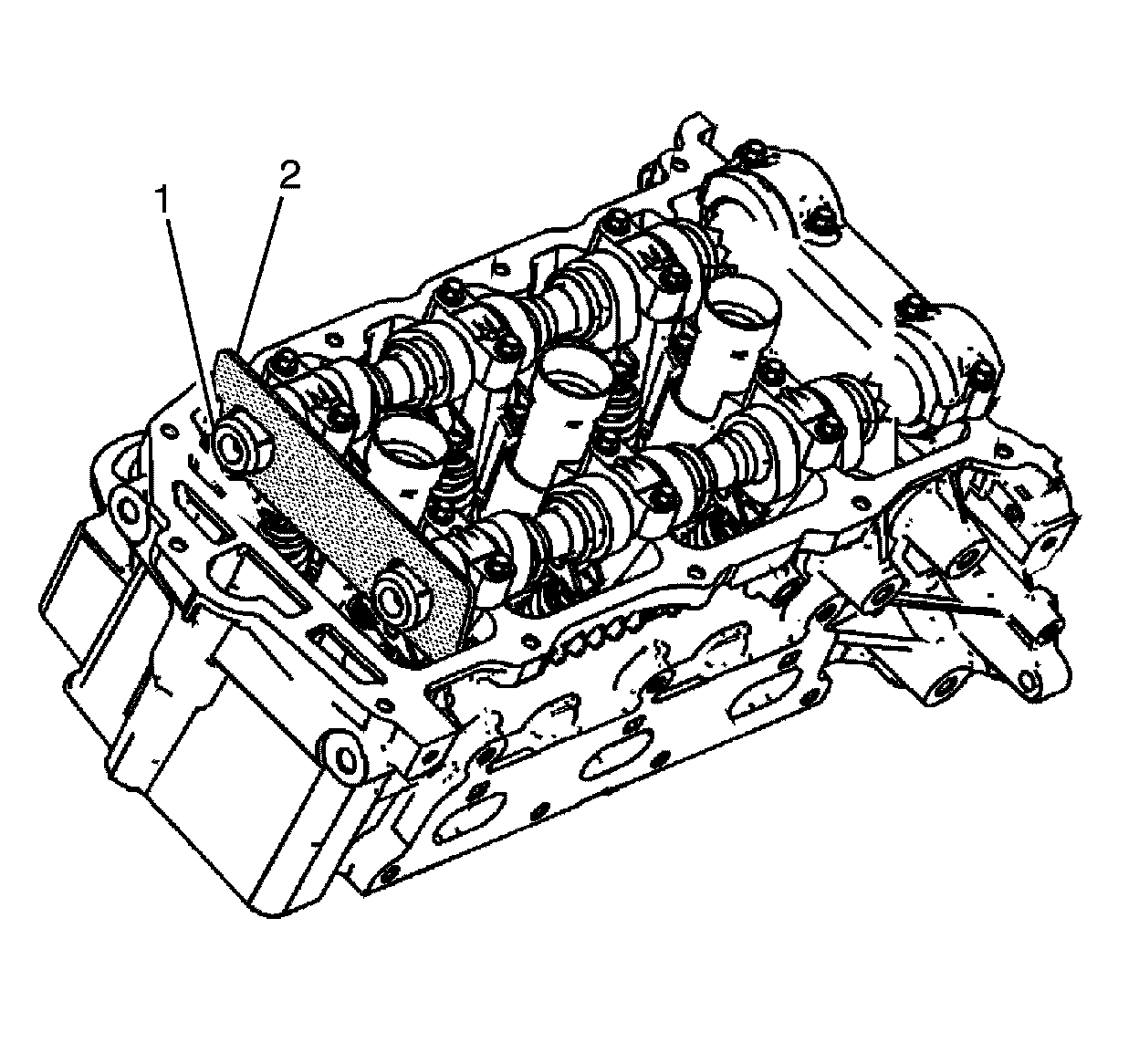 1
2