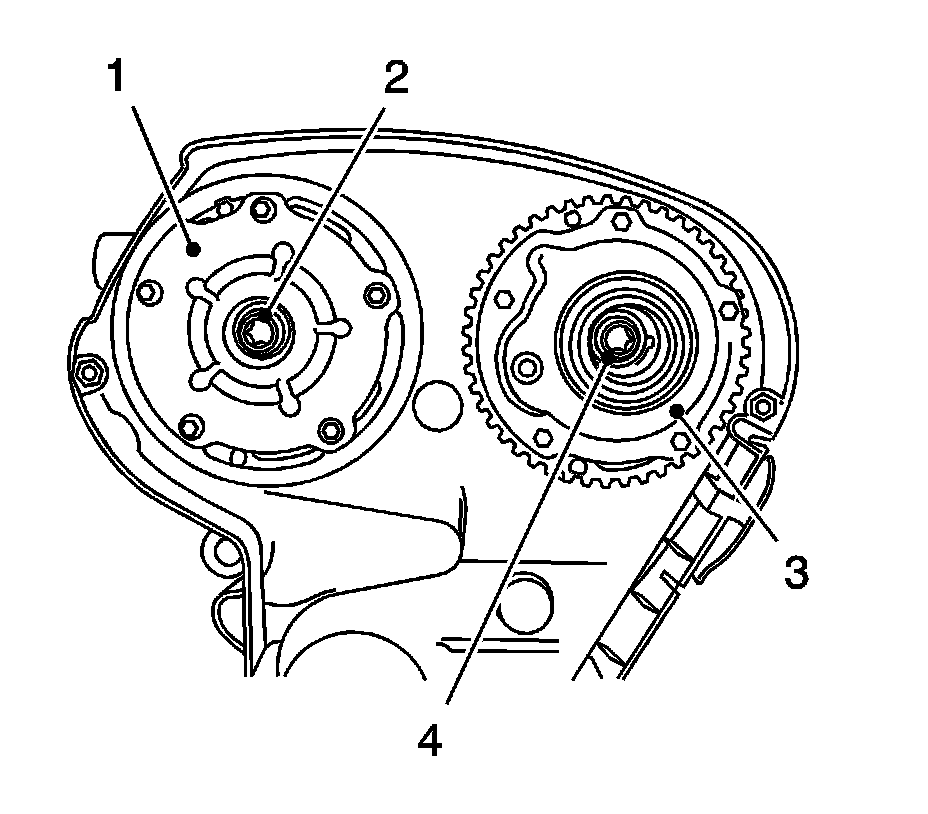 1
2
3
4