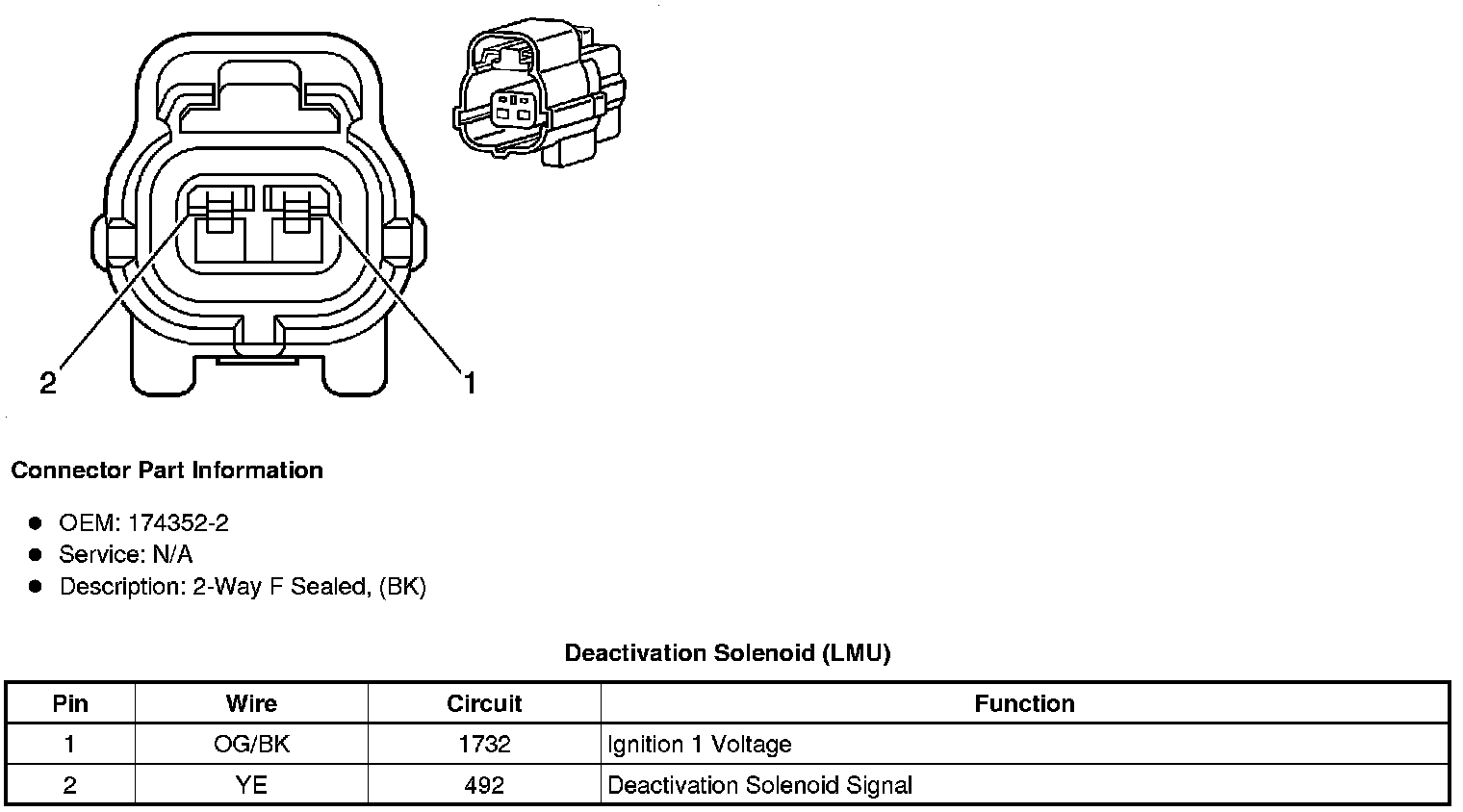 2
1

Connector Part Information

- OEM: 174352-2
- Service: N/A
- Description: 2-Way F Sealed, (BK)

Deactivation Solenoid (LMU)

| Pin | Wire | Circuit | Function |
|---|---|---|---|
| 1 | OG/BK | 1732 | Ignition 1 Voltage |
| 2 | YE | 492 | Deactivation Solenoid Signal |