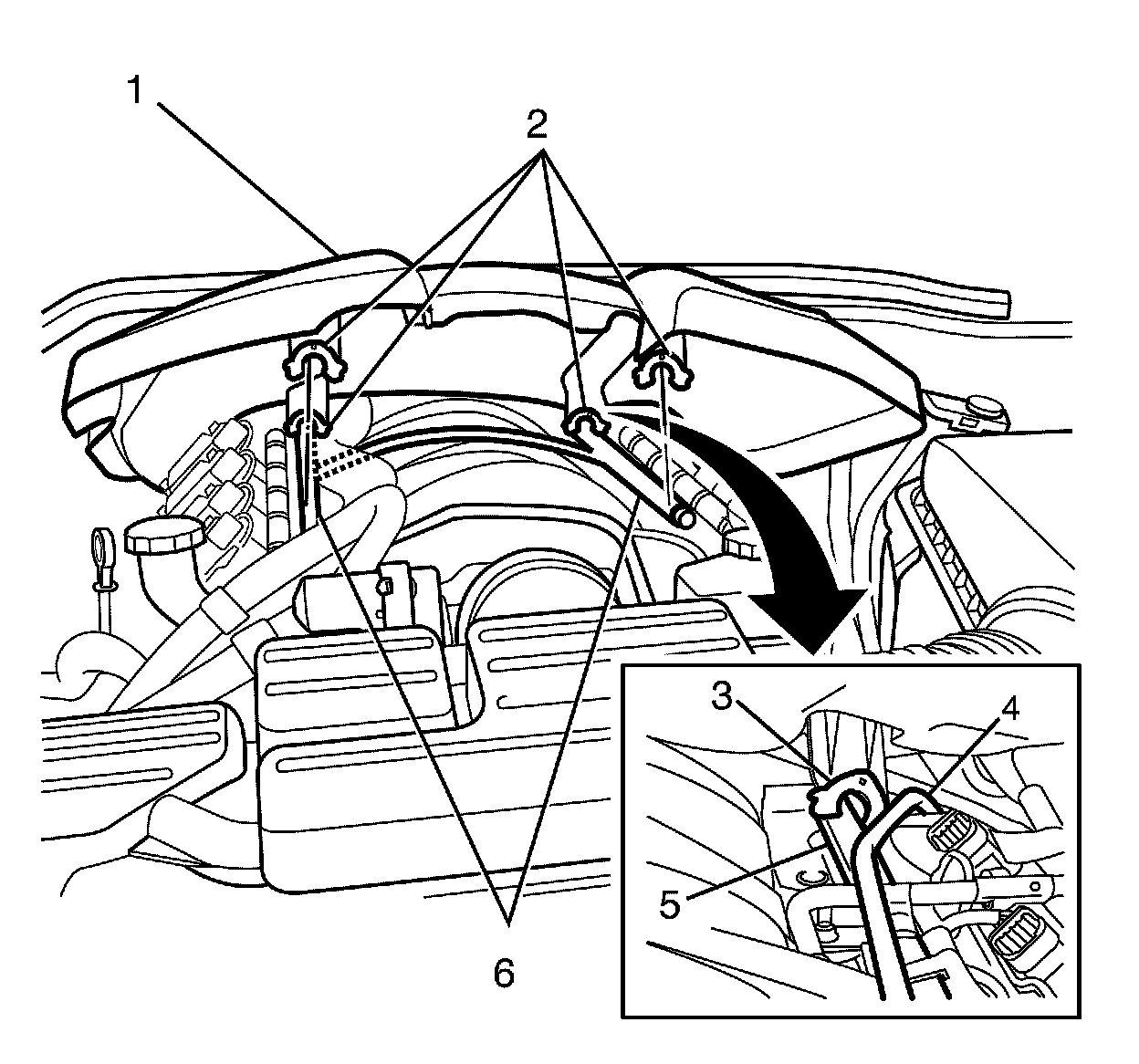 1
2
3
4
5
6