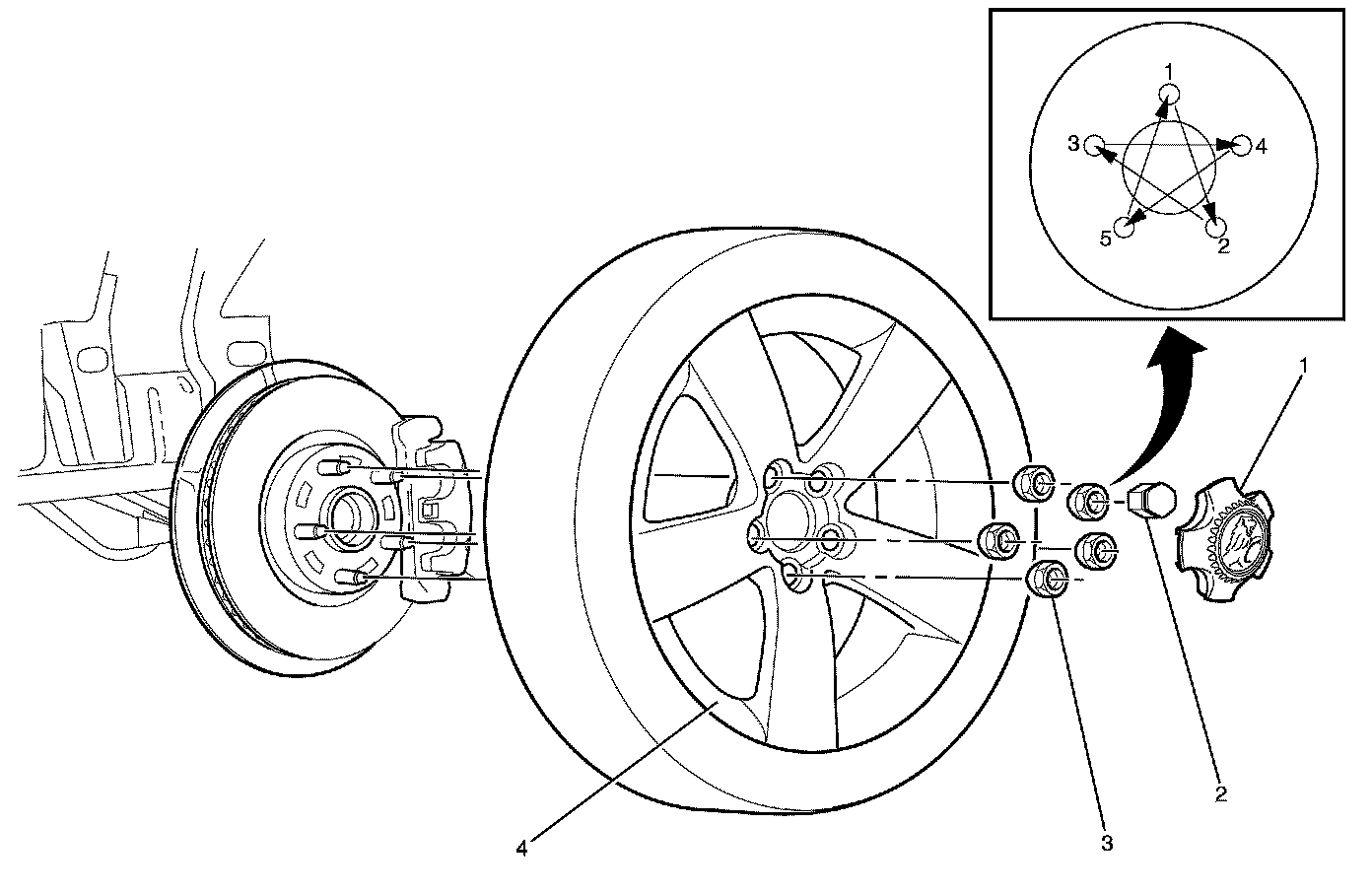 1
3
4
5
2
1
2
3
4