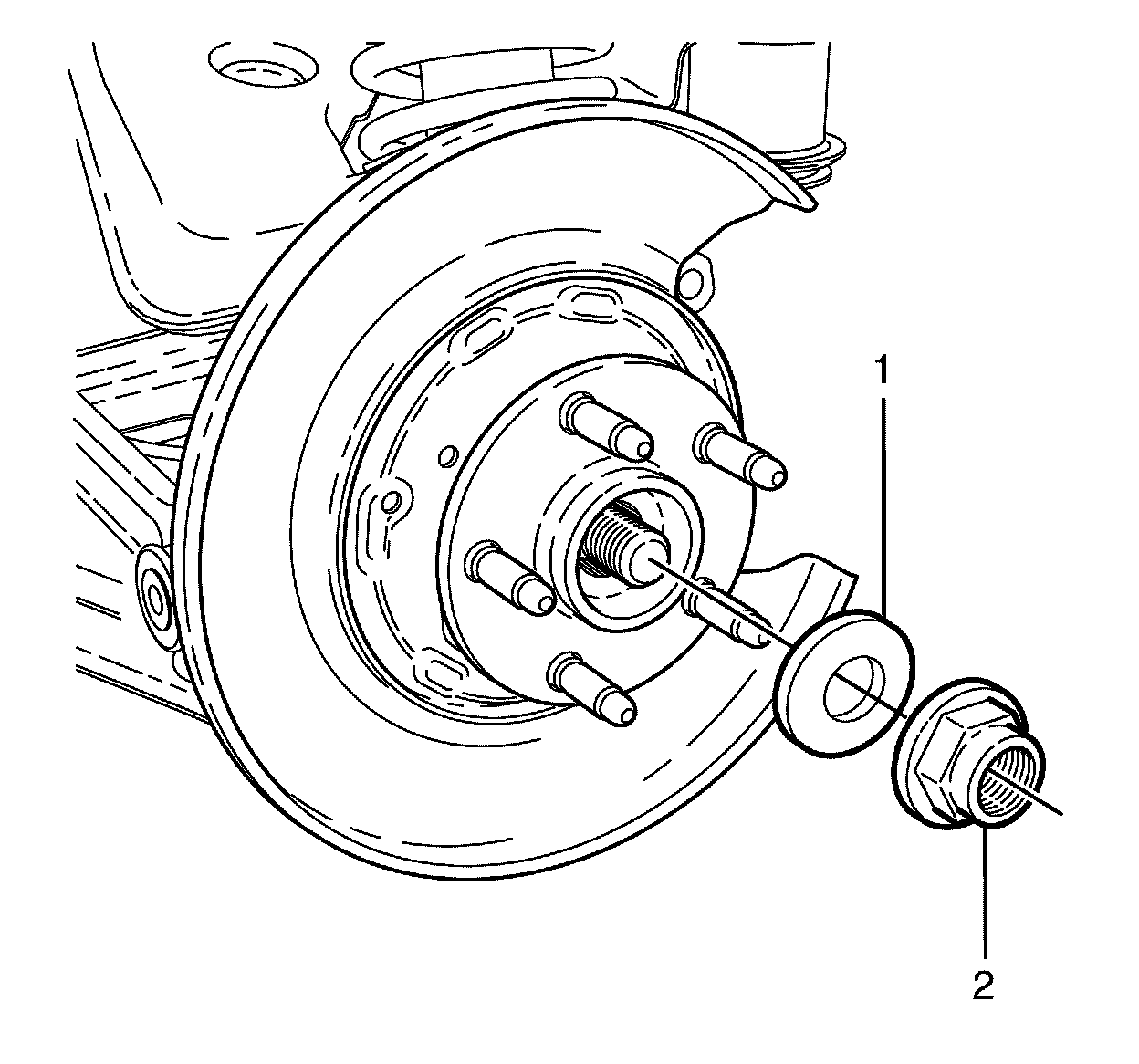 1
2