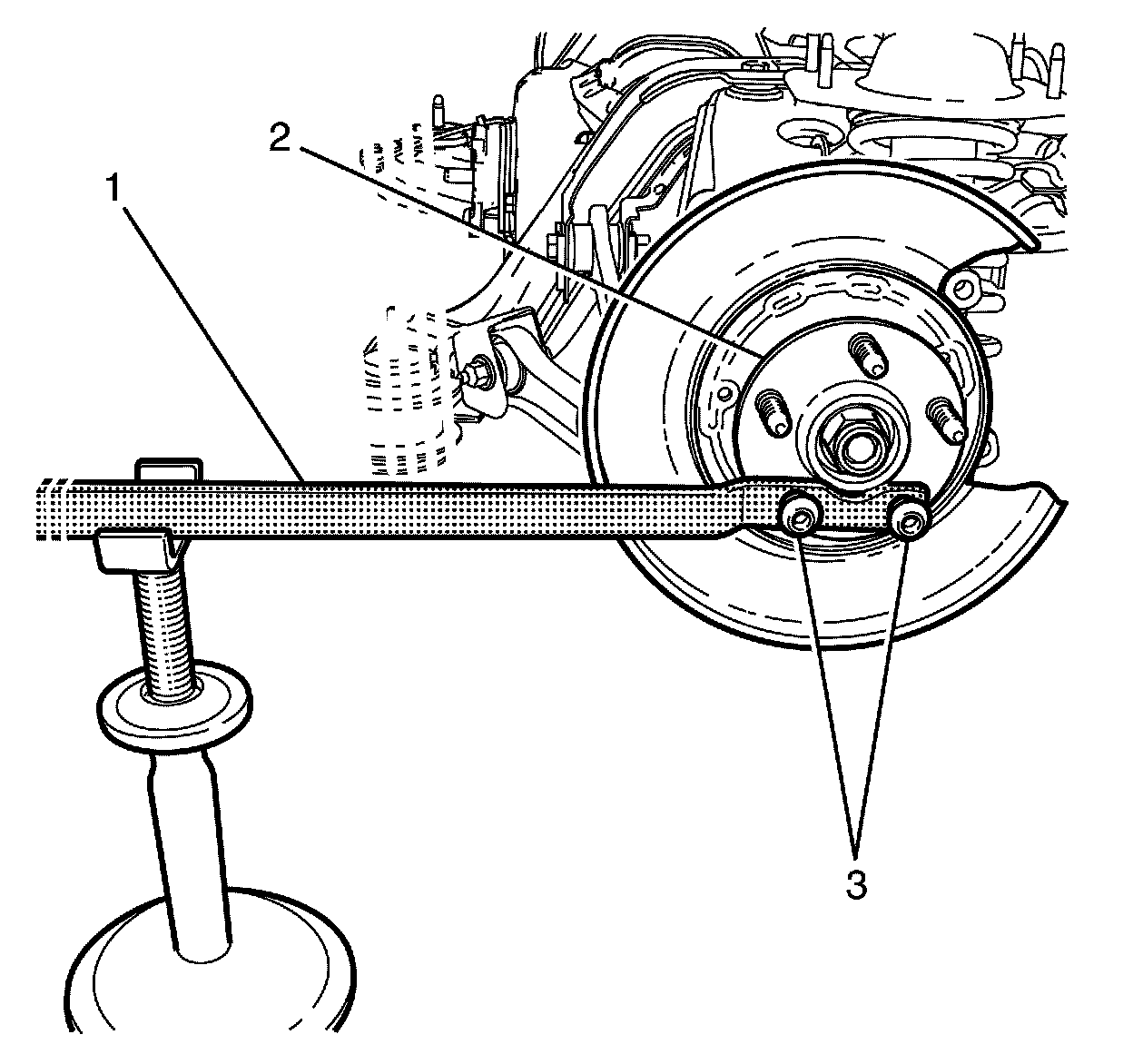 2
1
3