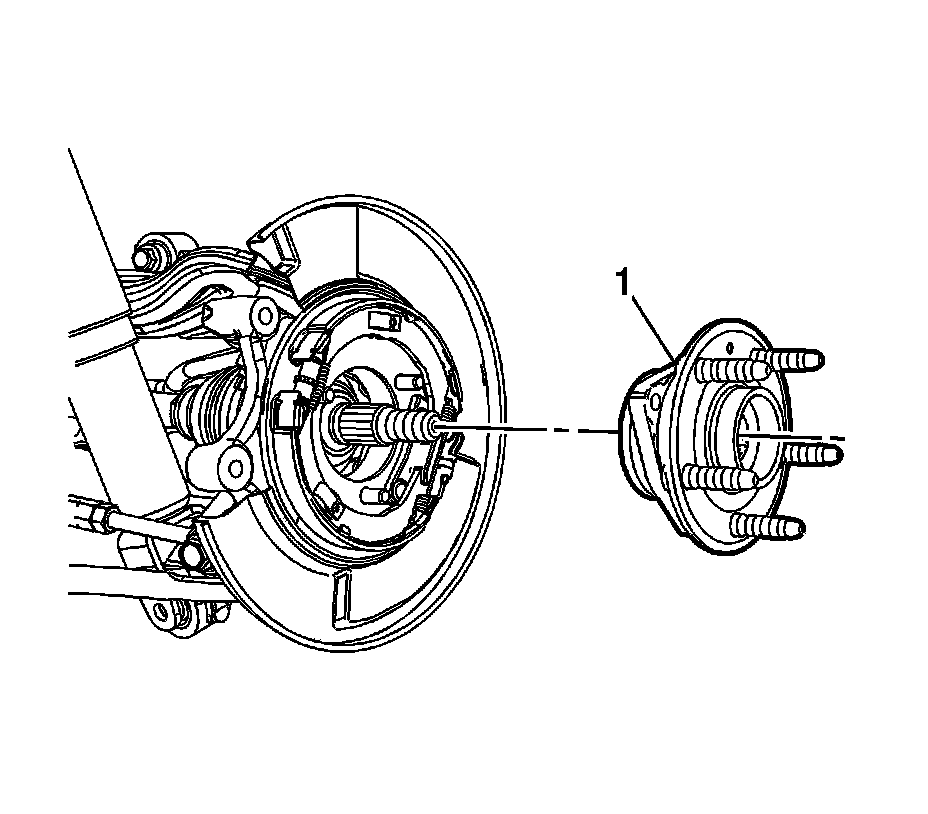 1