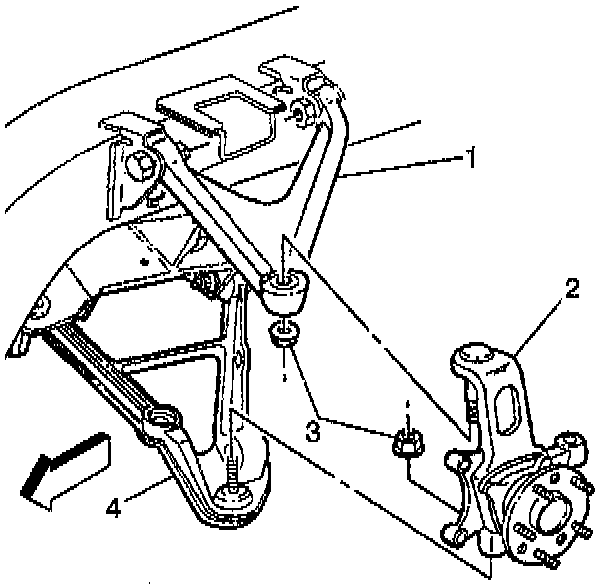 1
2
3
4