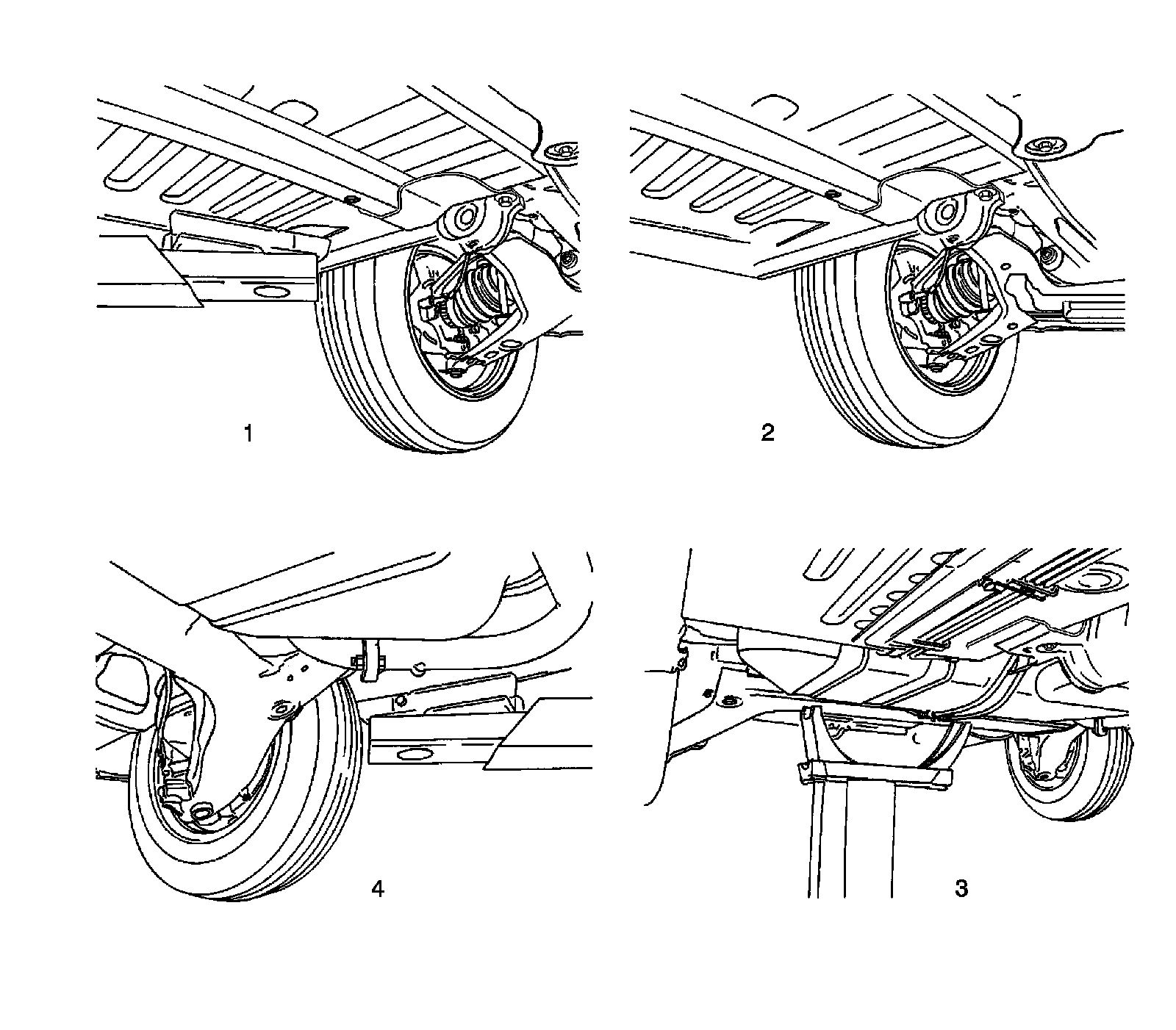 1

2

4

3