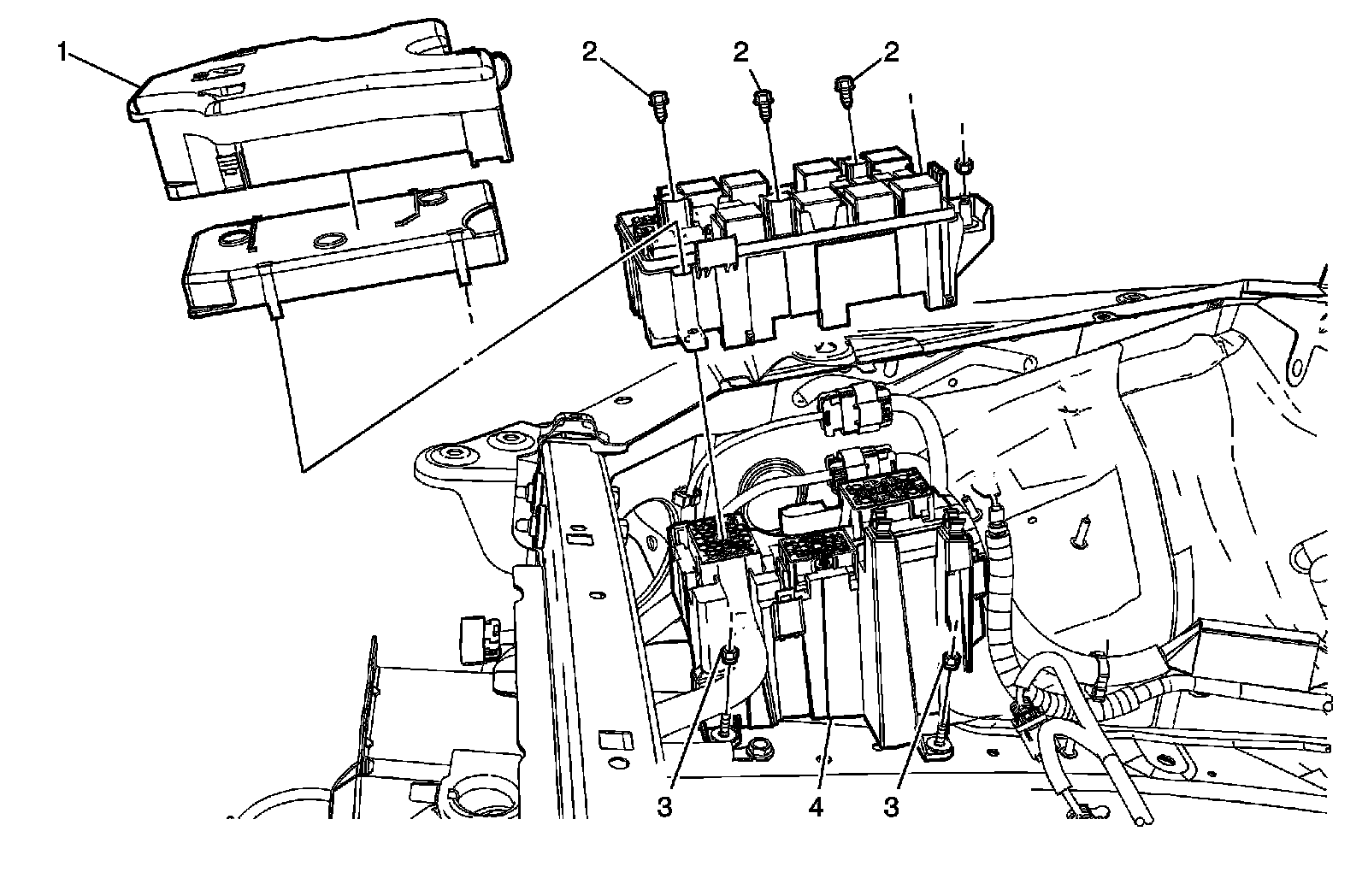 1
2
2
2
3
4
3