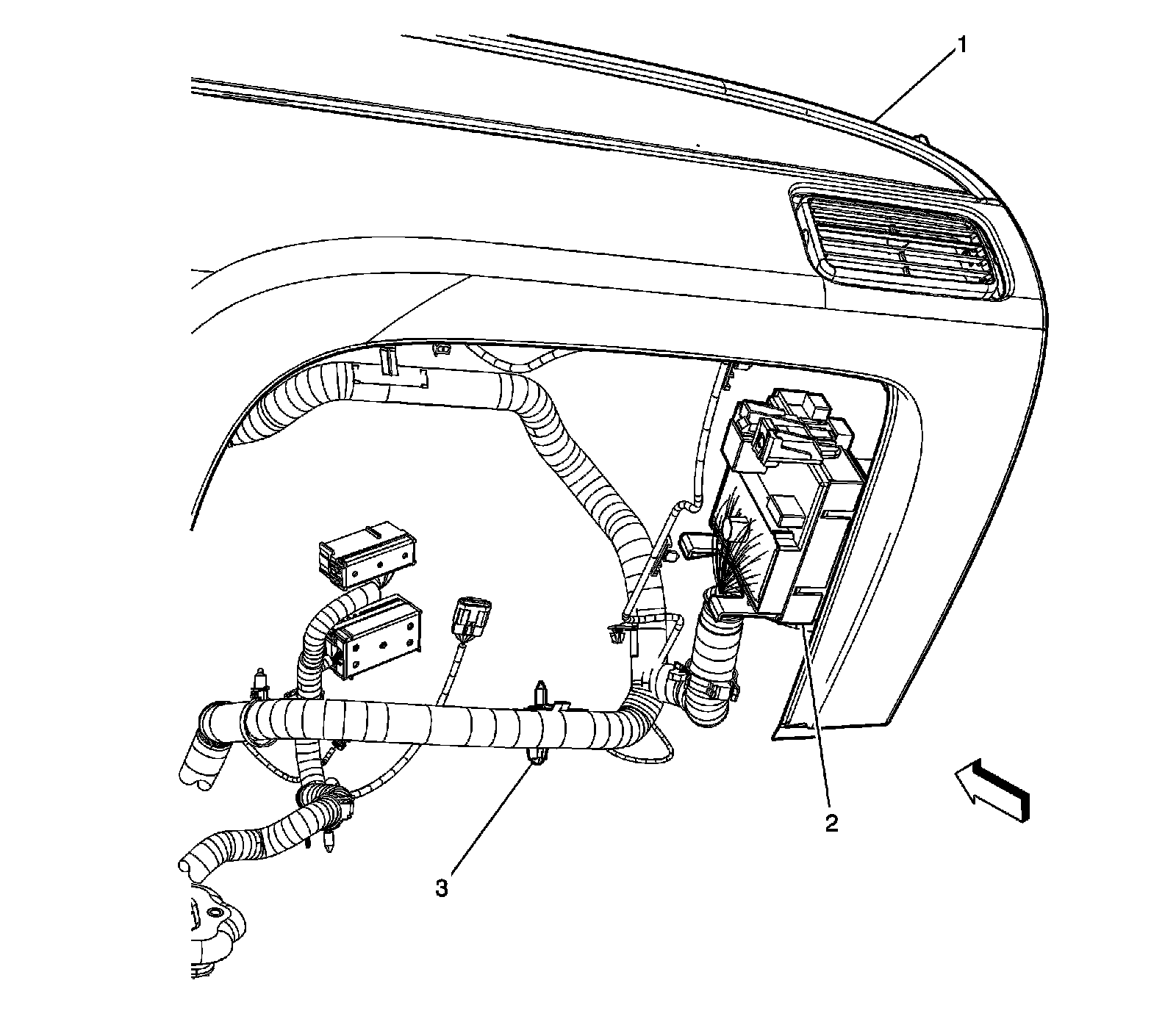 1

2

3