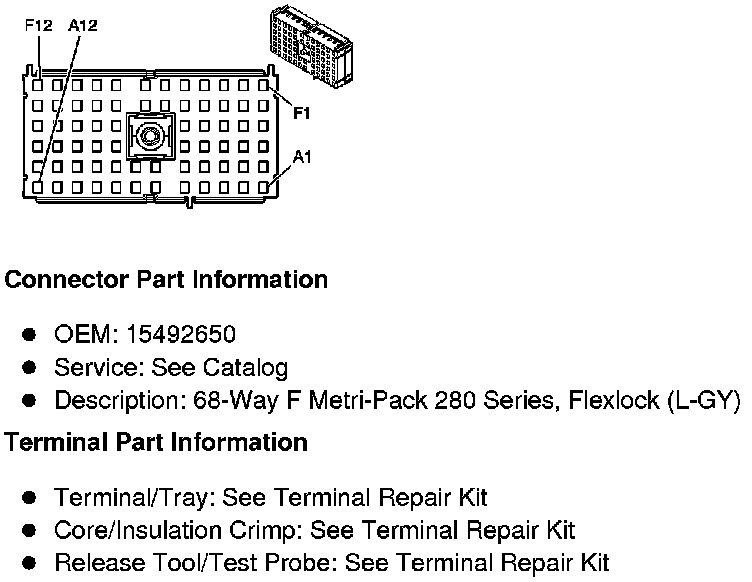 F12 A12

F1

A1

Connector Part Information

- OEM: 15492650
- Service: See Catalog
- Description: 68-Way F Metri-Pack 280 Series, Flexlock (L-GY)

Terminal Part Information

- Terminal/Tray: See Terminal Repair Kit
- Core/Insulation Crimp: See Terminal Repair Kit
- Release Tool/Test Probe: See Terminal Repair Kit