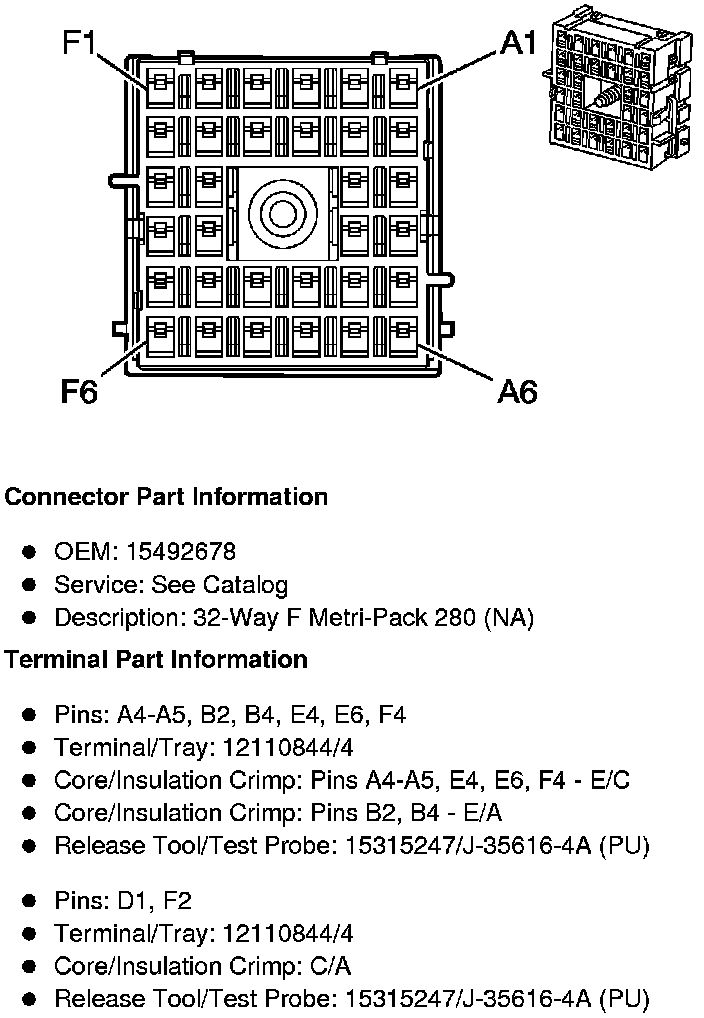 F1

A1

F6

A6

**Connector Part Information**

- OEM: 15492678
- Service: See Catalog
- Description: 32-Way F Metri-Pack 280 (NA)

**Terminal Part Information**

- Pins: A4-A5, B2, B4, E4, E6, F4
- Terminal/Tray: 12110844/4
- Core/Insulation Crimp: Pins A4-A5, E4, E6, F4 - E/C
- Core/Insulation Crimp: Pins B2, B4 - E/A
- Release Tool/Test Probe: 15315247/J-35616-4A (PU)

- Pins: D1, F2
- Terminal/Tray: 12110844/4
- Core/Insulation Crimp: C/A
- Release Tool/Test Probe: 15315247/J-35616-4A (PU)