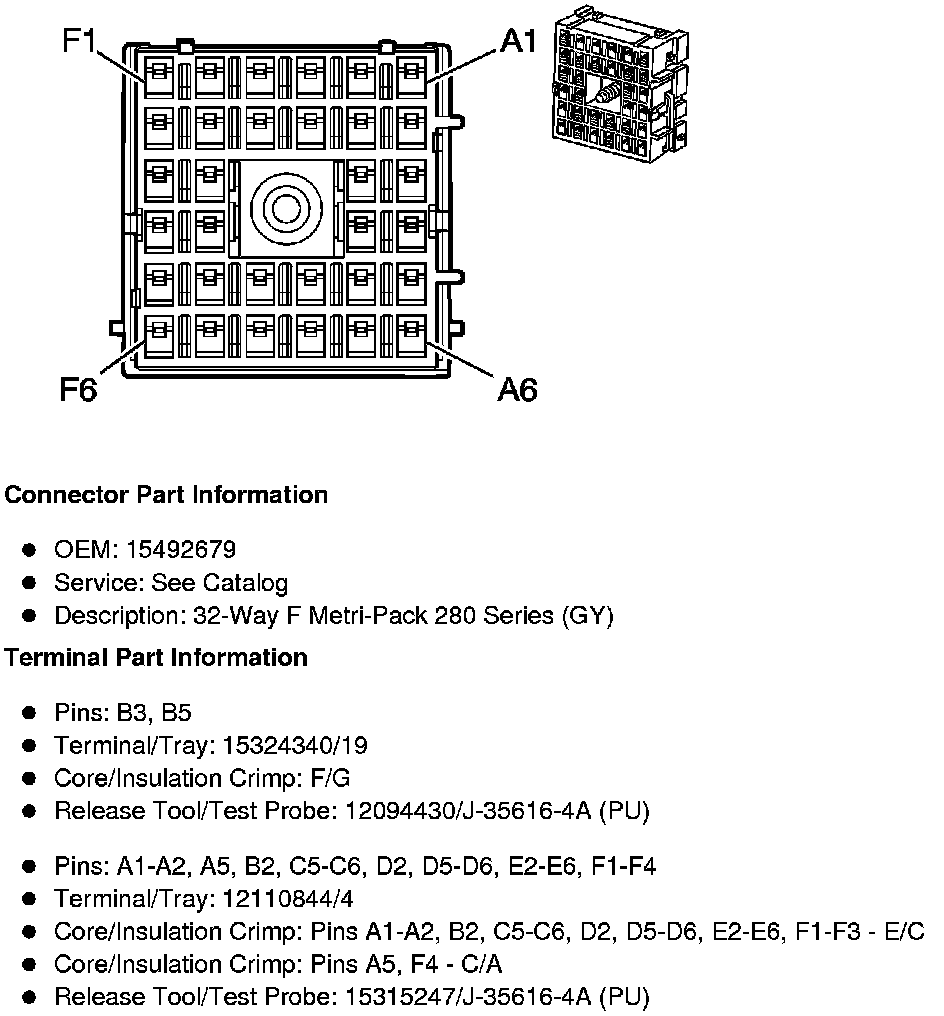 F1
A1
F6
A6

**Connector Part Information**

- OEM: 15492679
- Service: See Catalog
- Description: 32-Way F Metri-Pack 280 Series (GY)

**Terminal Part Information**

- Pins: B3, B5
- Terminal/Tray: 15324340/19
- Core/Insulation Crimp: F/G
- Release Tool/Test Probe: 12094430/J-35616-4A (PU)

- Pins: A1-A2, A5, B2, C5-C6, D2, D5-D6, E2-E6, F1-F4
- Terminal/Tray: 12110844/4
- Core/Insulation Crimp: Pins A1-A2, B2, C5-C6, D2, D5-D6, E2-E6, F1-F3 - E/C
- Core/Insulation Crimp: Pins A5, F4 - C/A
- Release Tool/Test Probe: 15315247/J-35616-4A (PU)