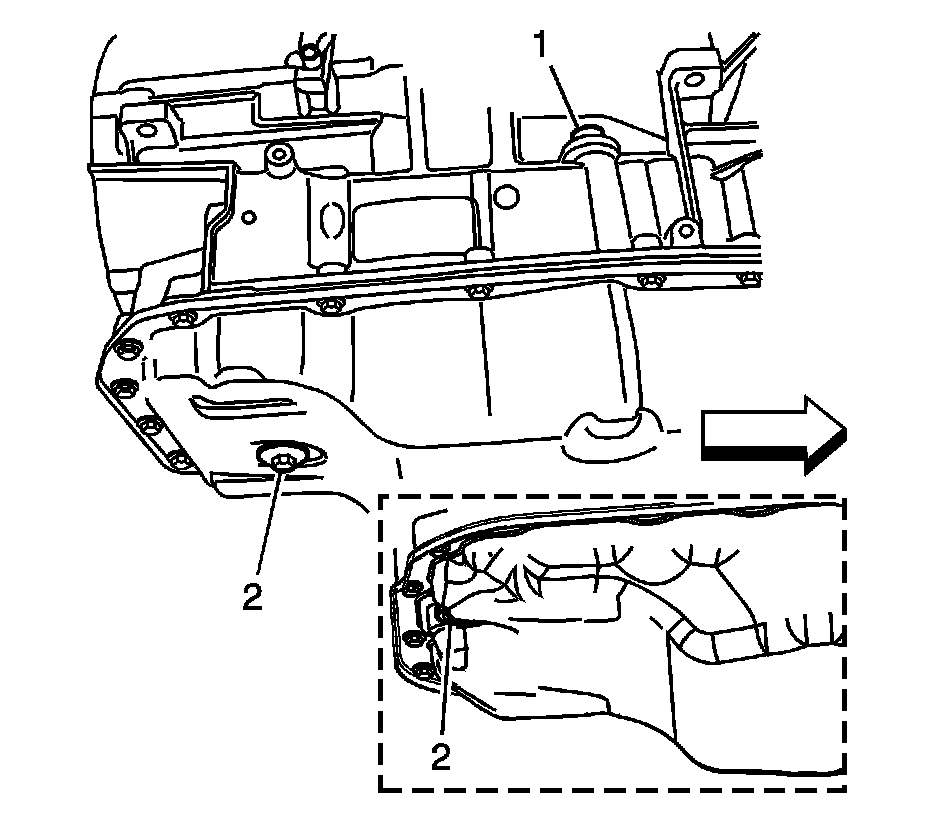 1
2
2