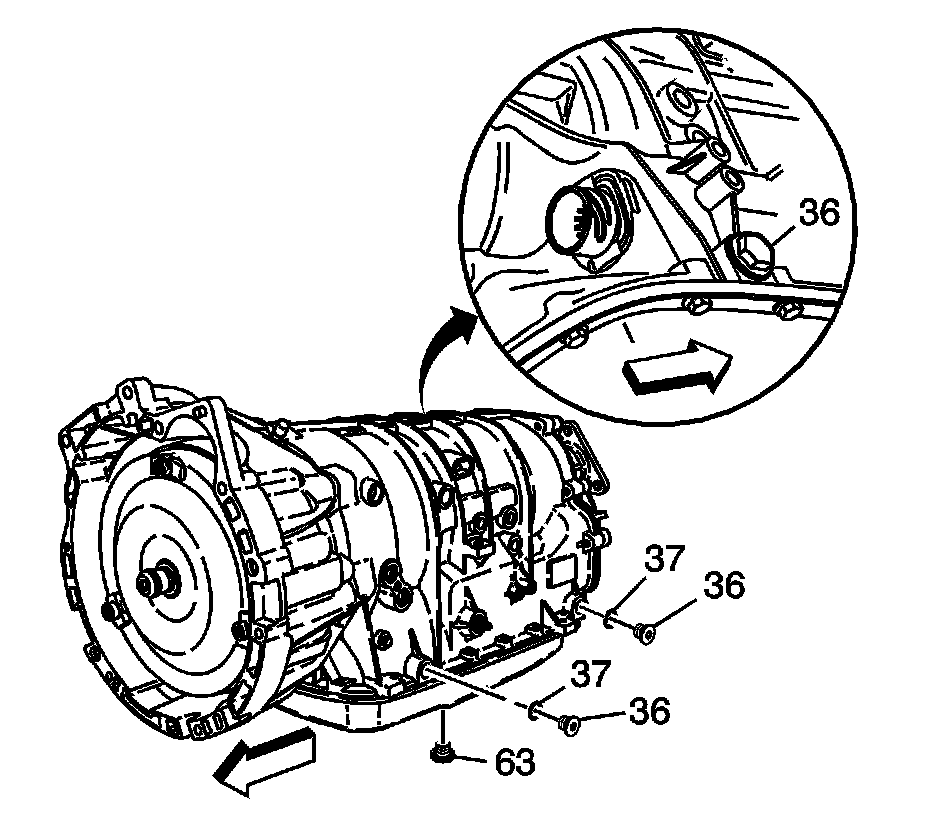 36
37
36
37
36
63