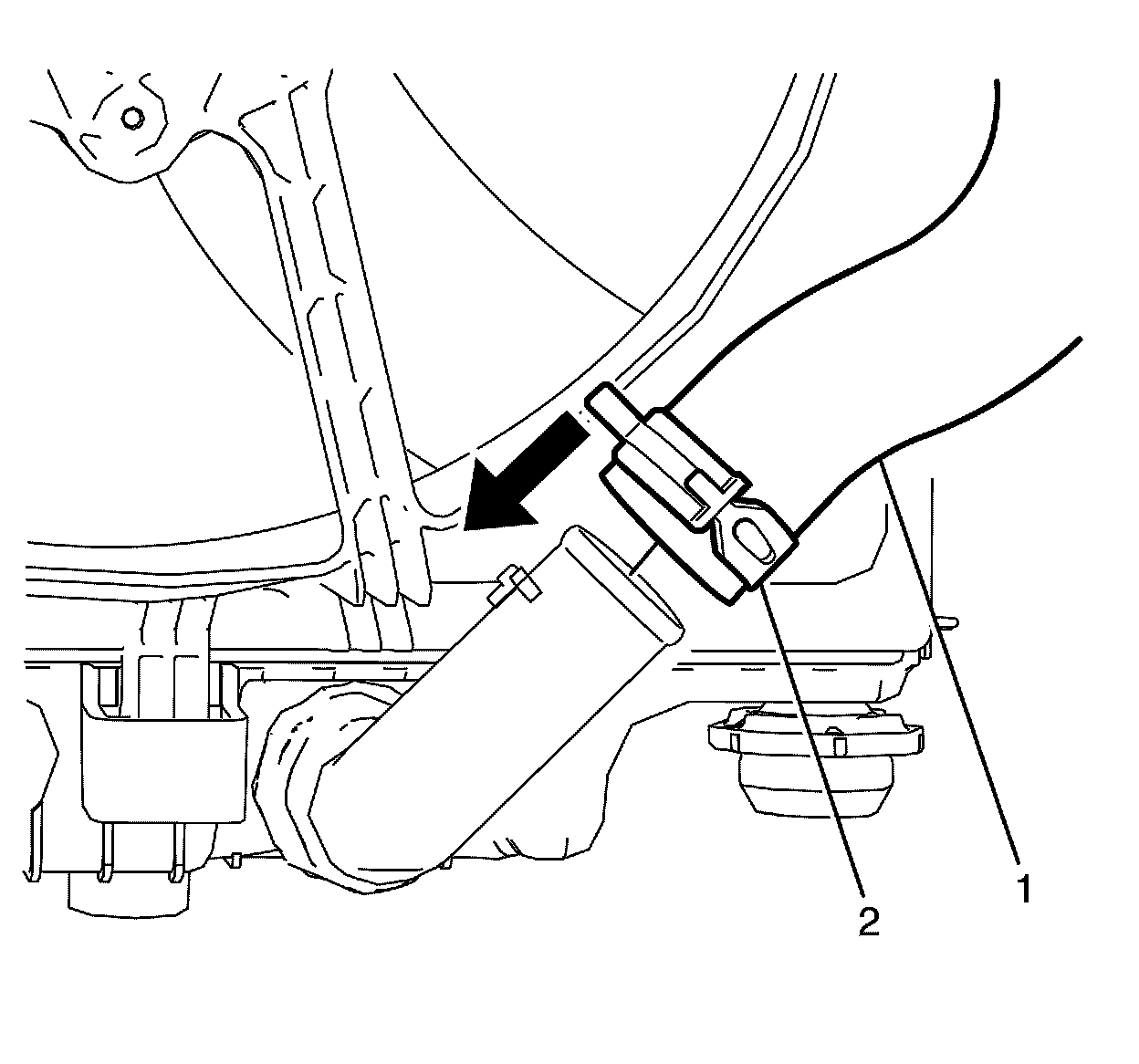 2
1