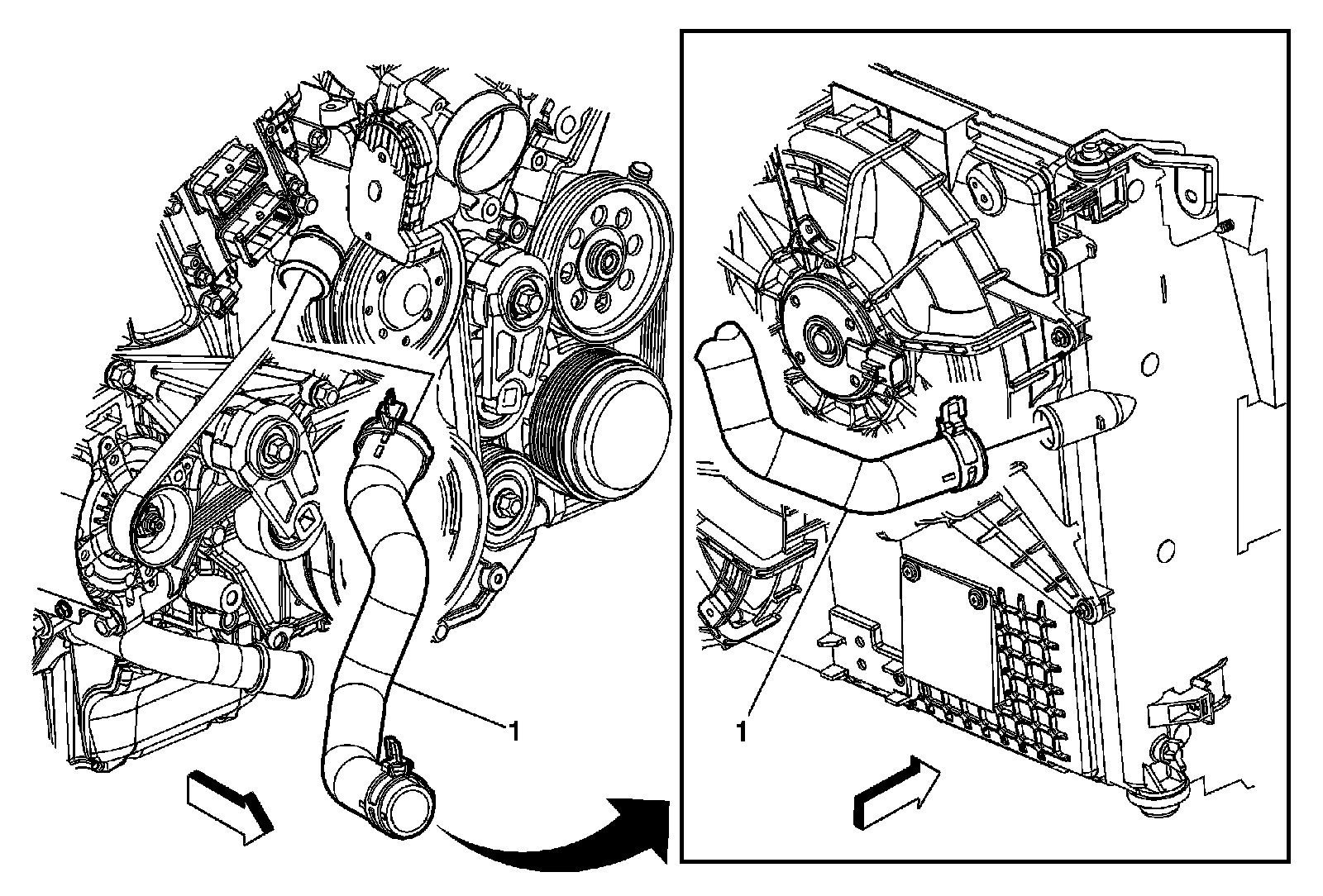 1

1