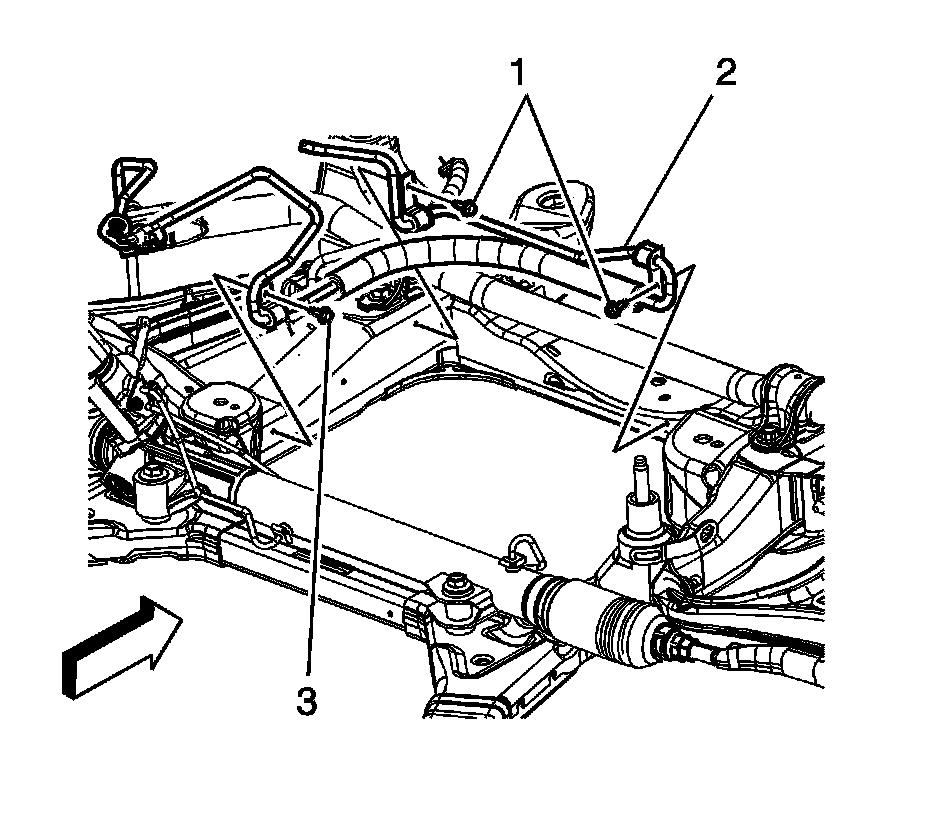 1
2
3