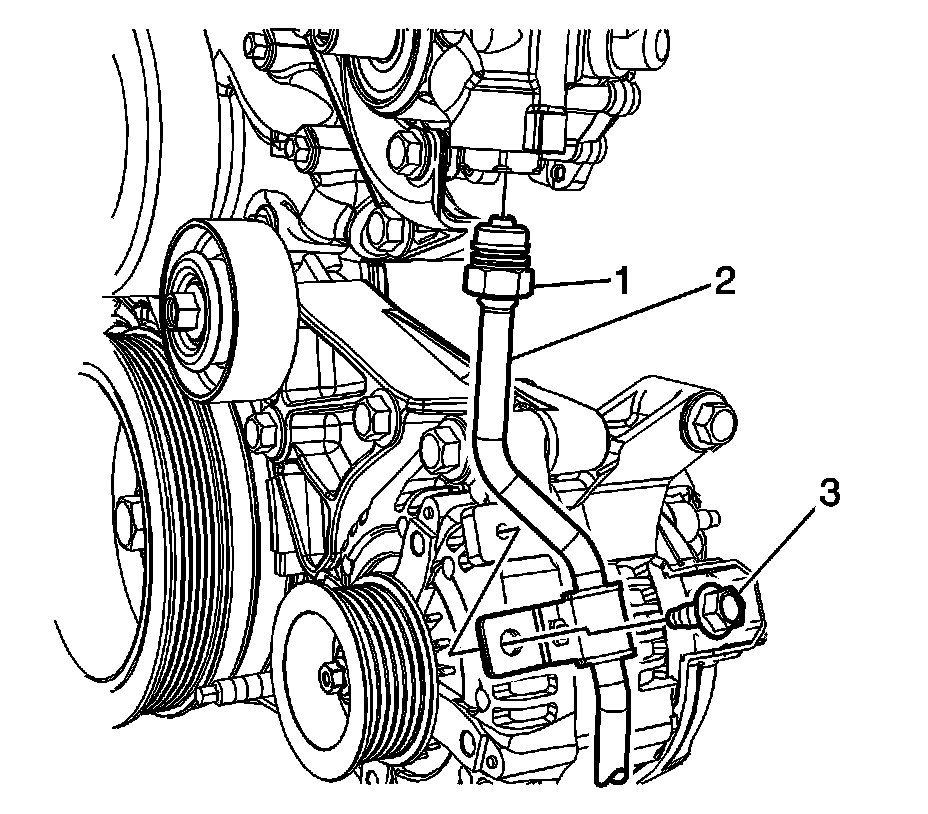 1
2
3