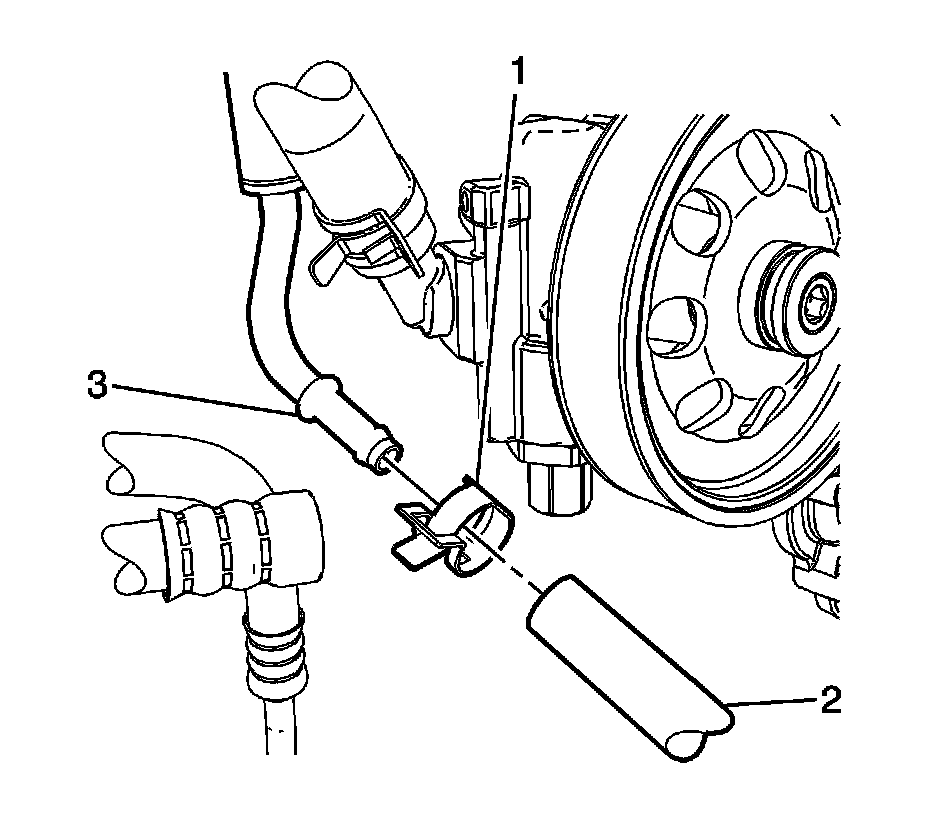 1
3
2