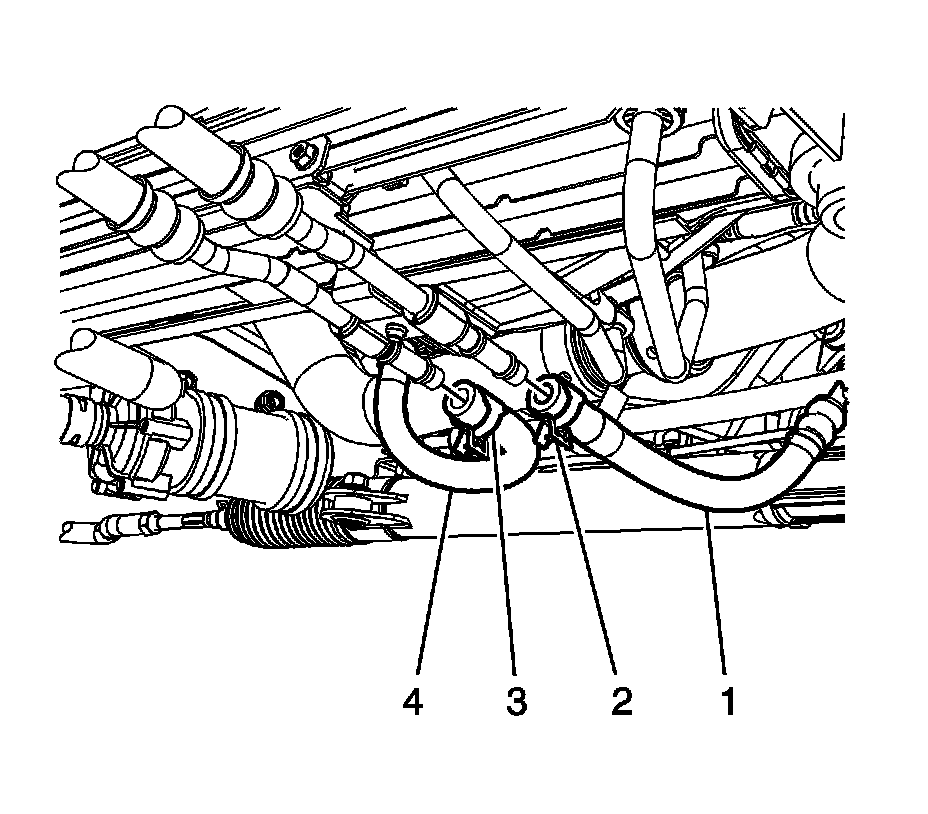 4 3 2 1