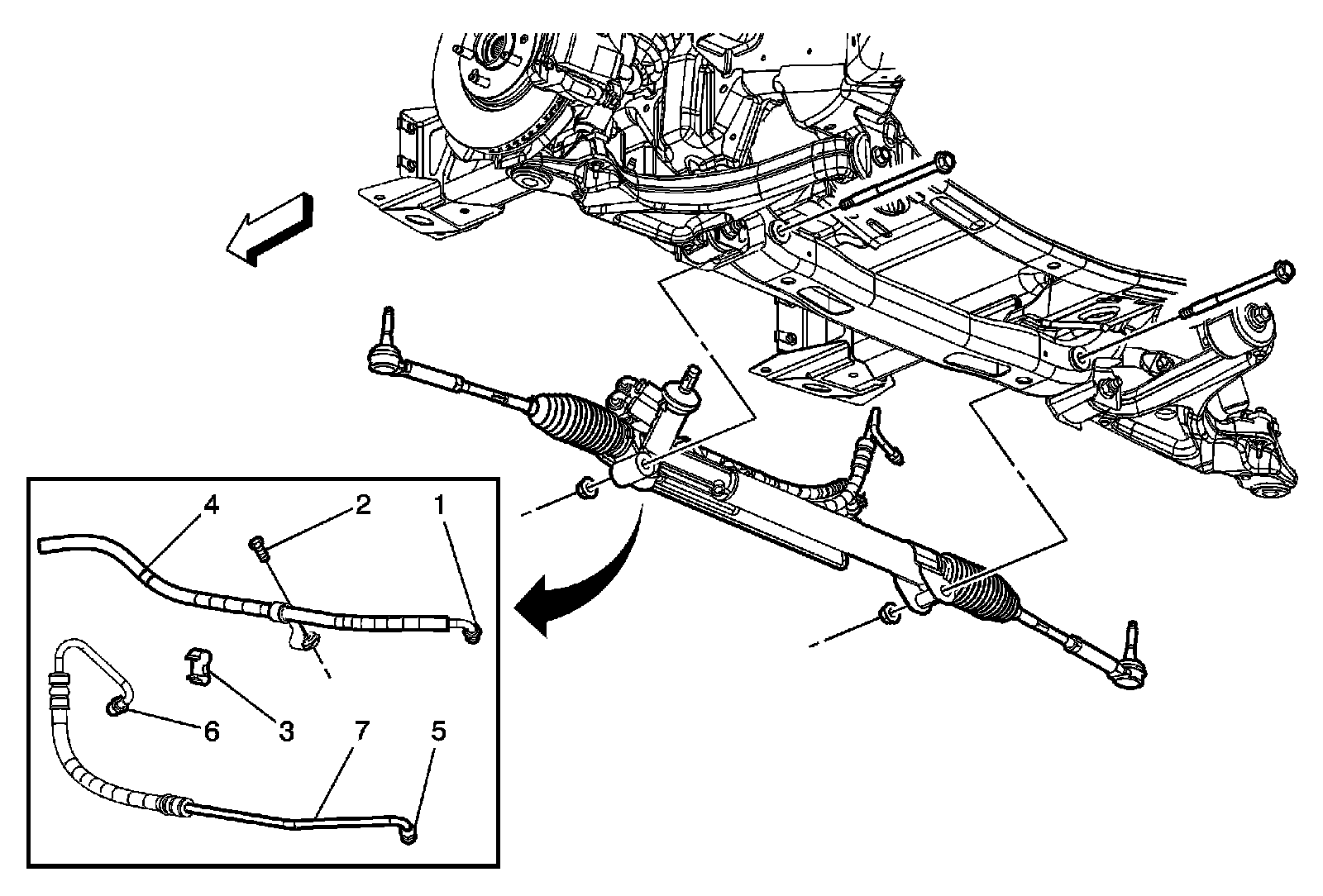 4
2
1
6
3
7
5