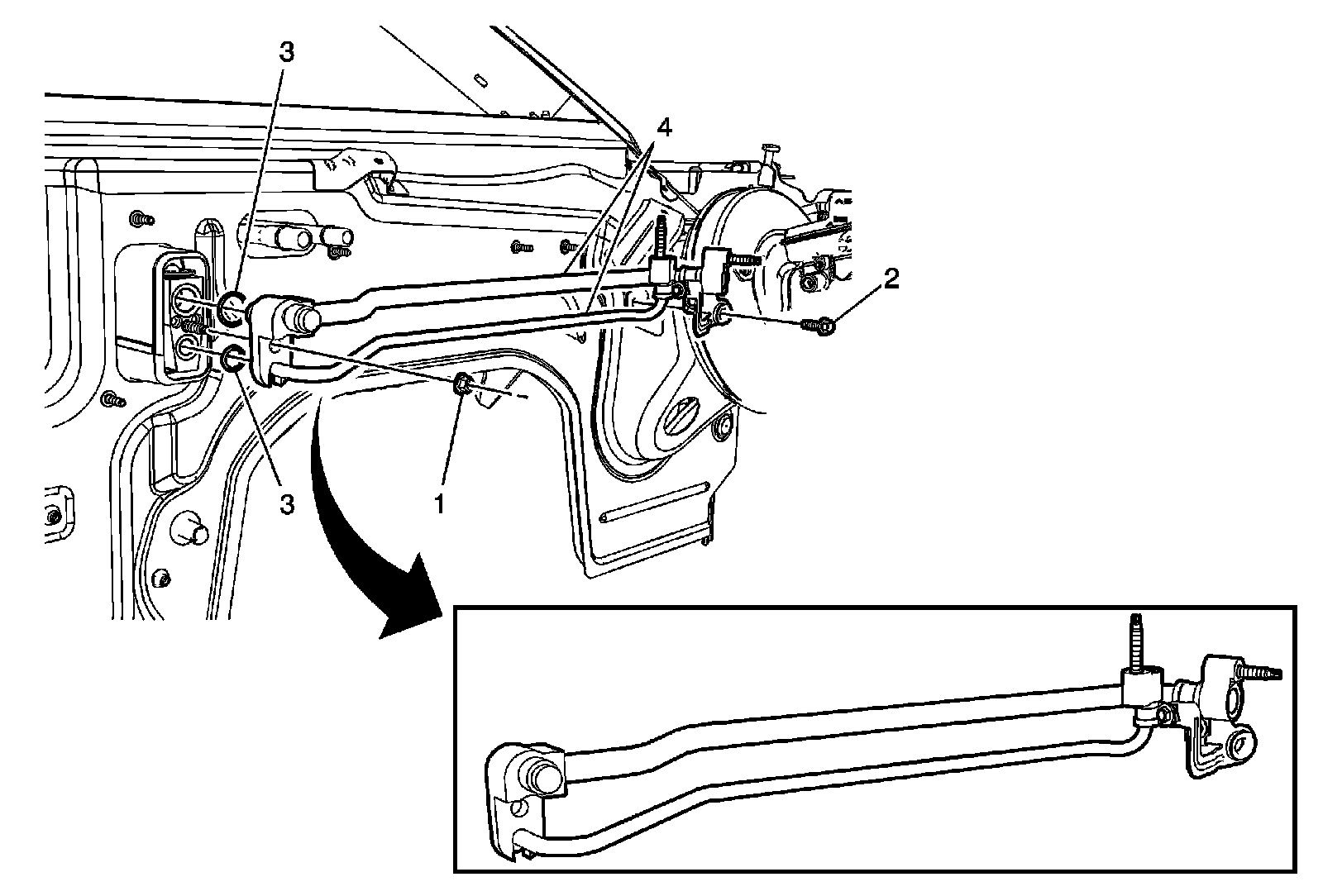 3
4
2
3
1