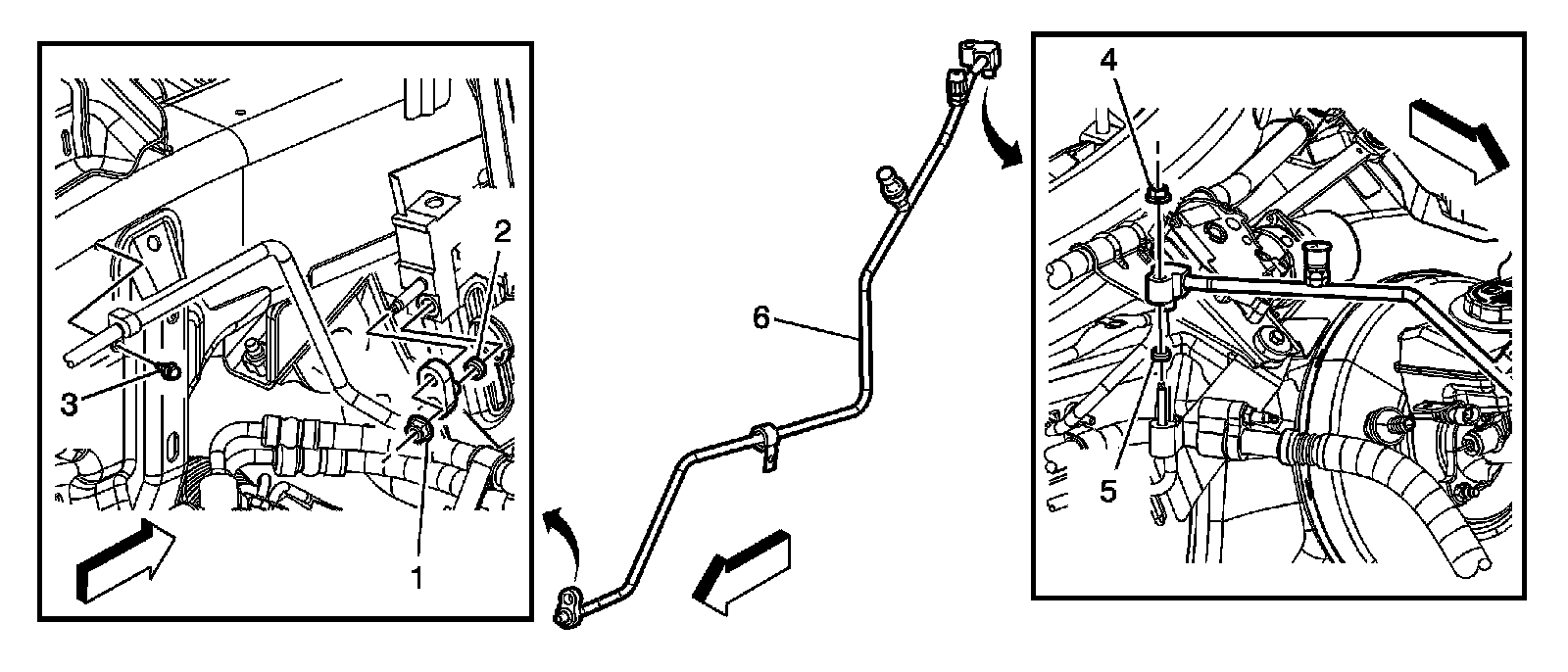 2
3
1
6
4
5