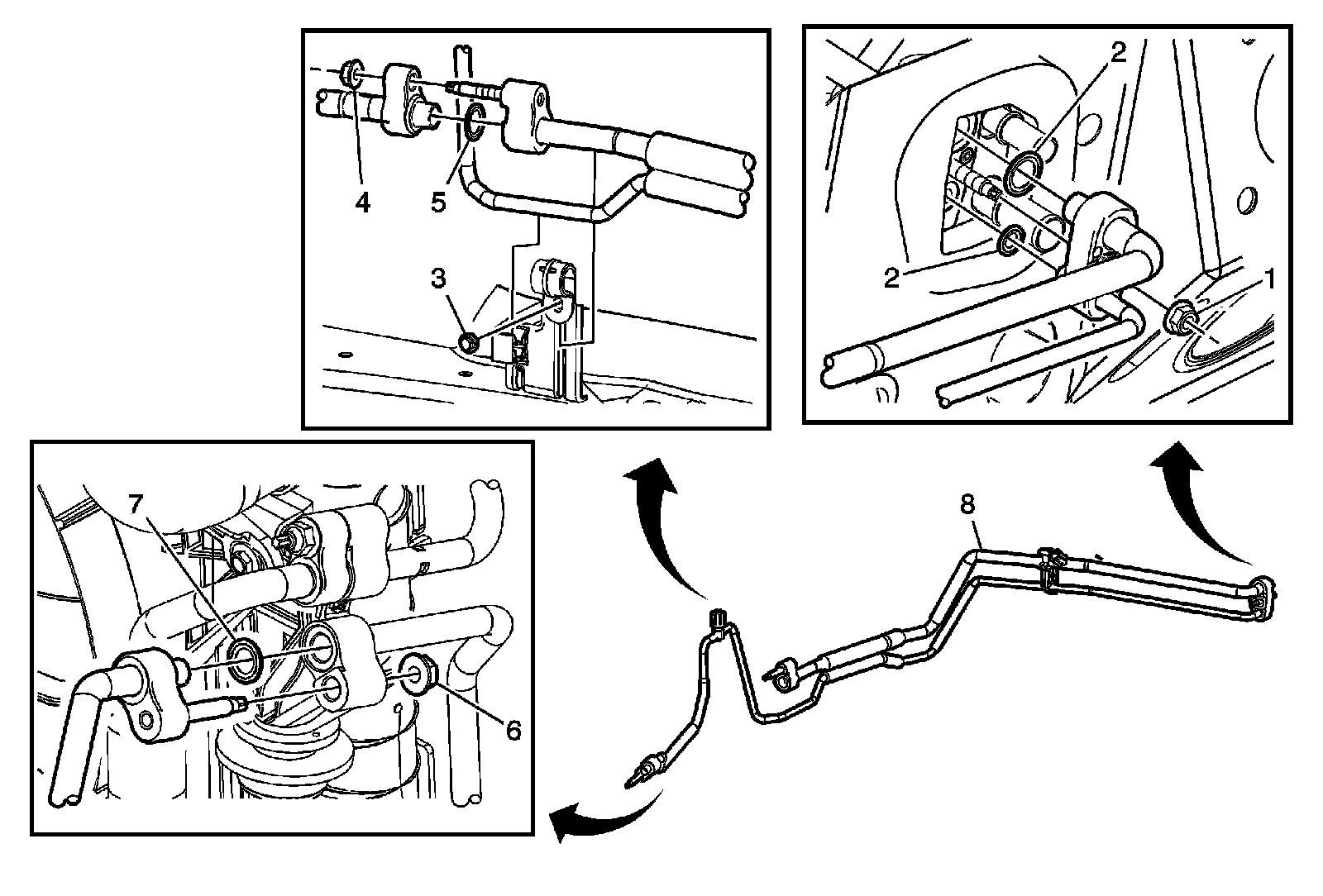 4
5
3
2
2
1
7
6
8