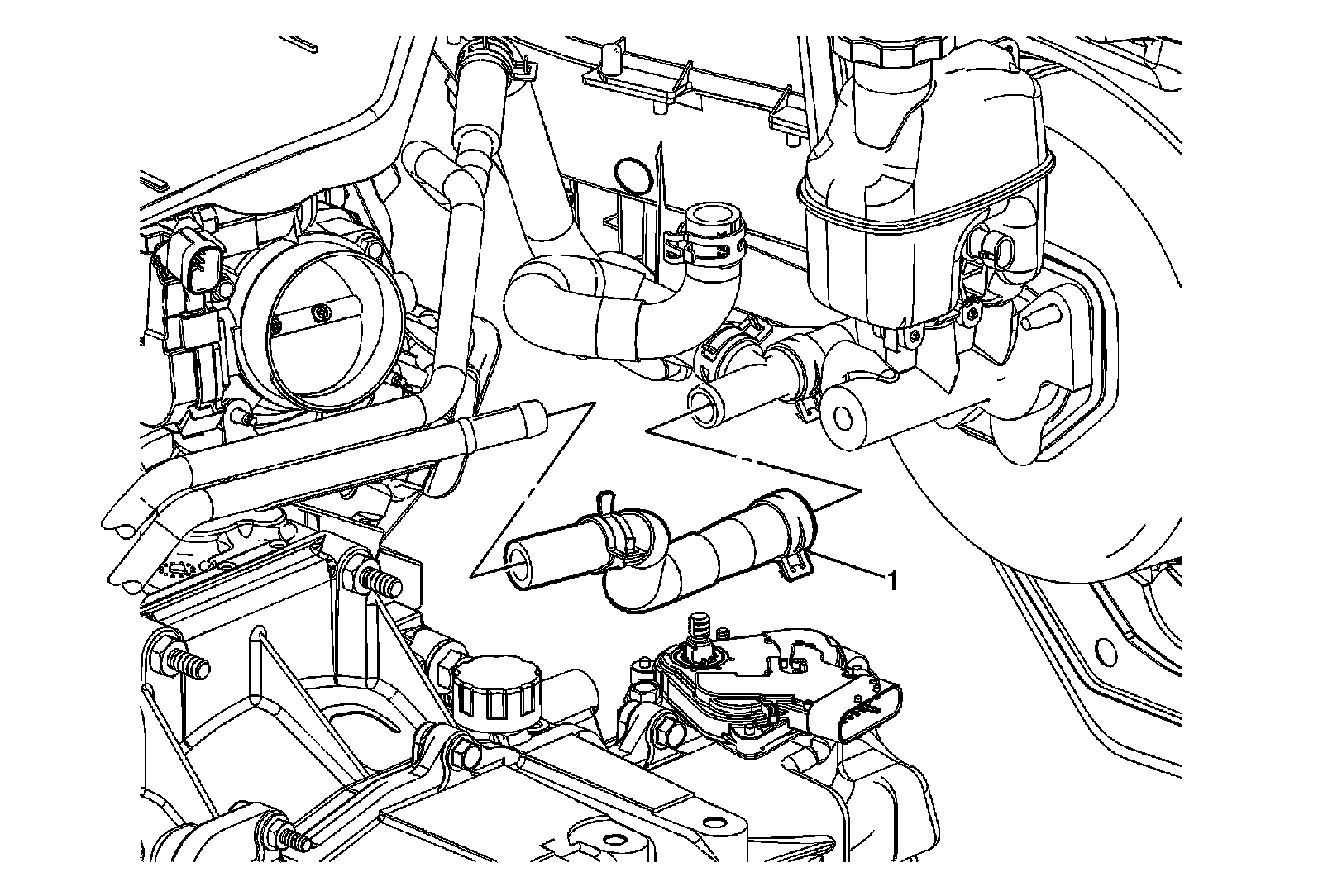 1