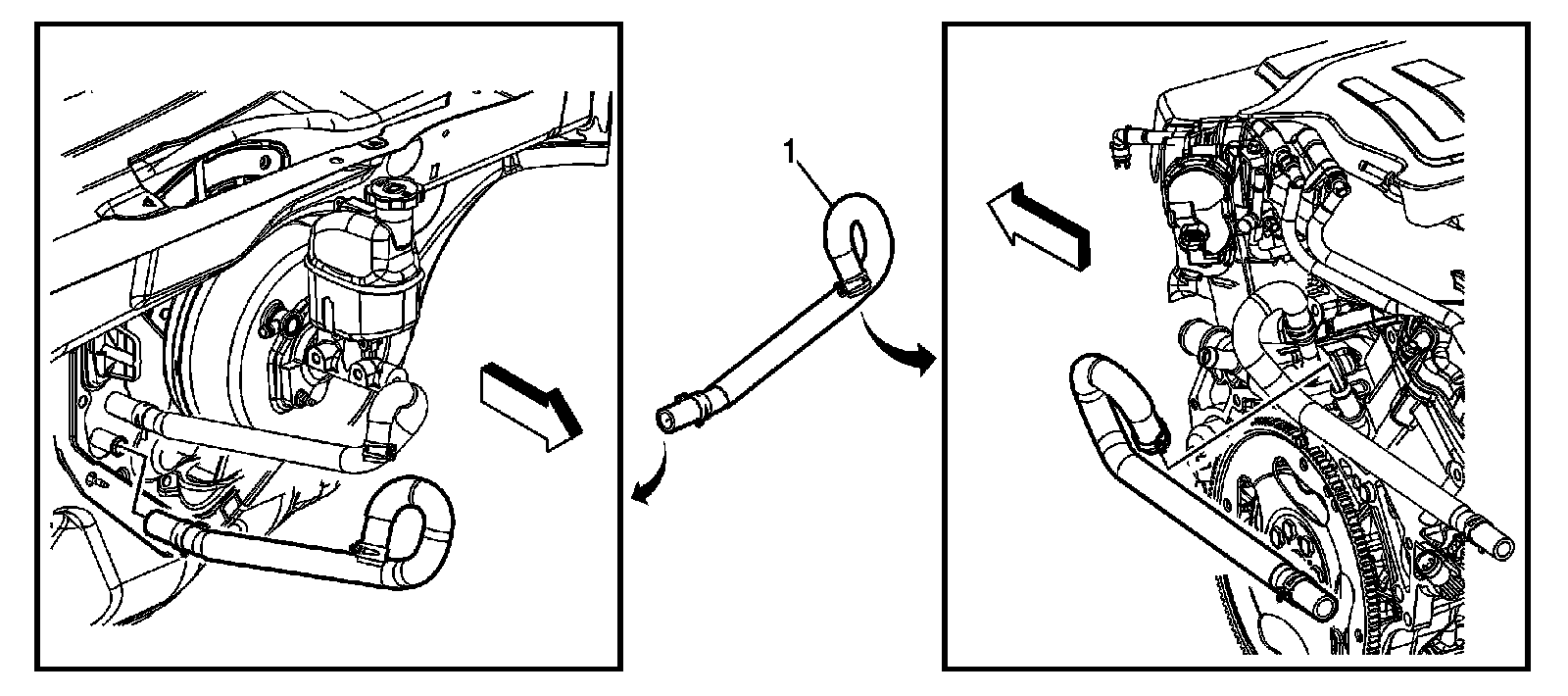 1