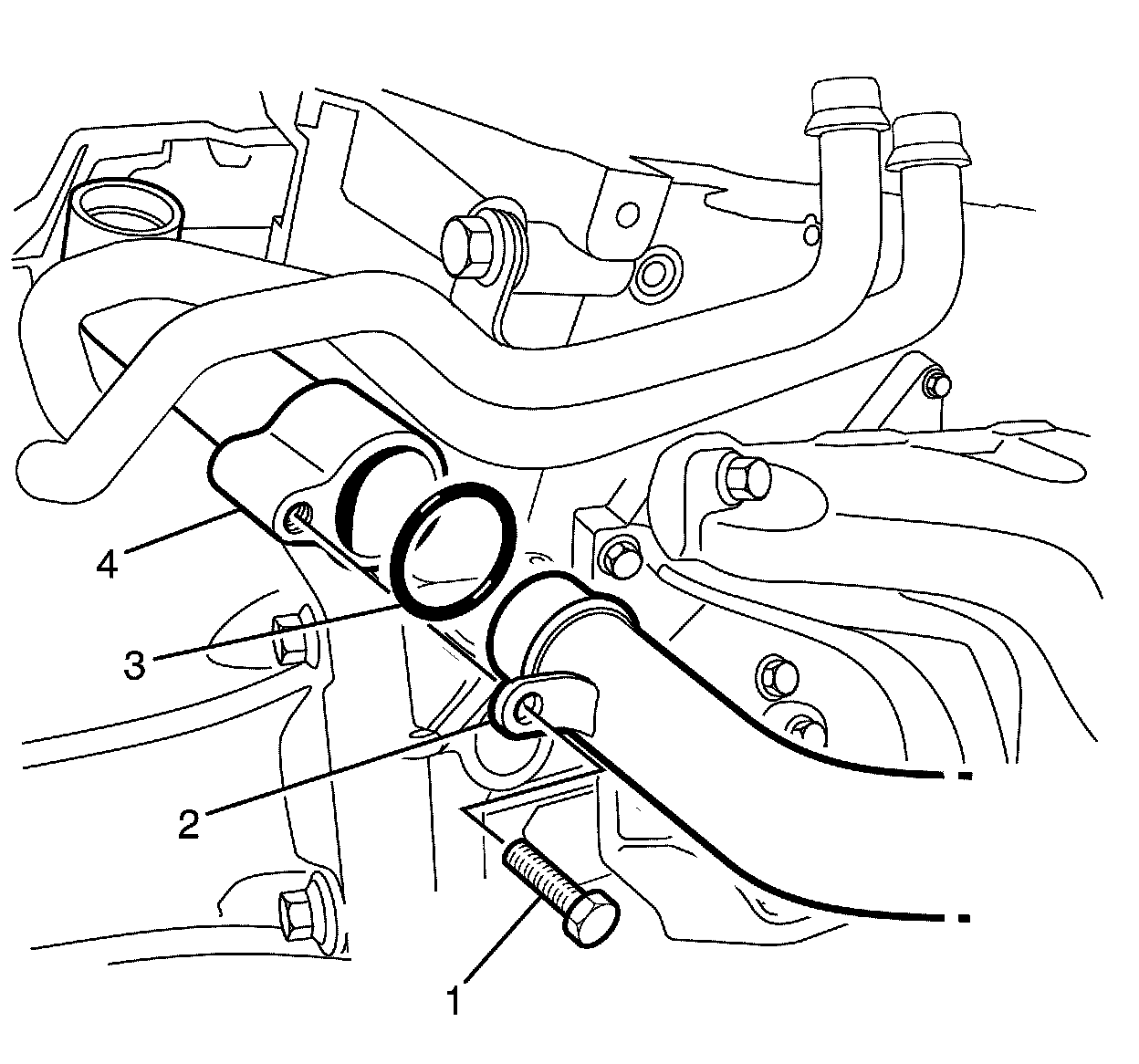 4
3
2
1