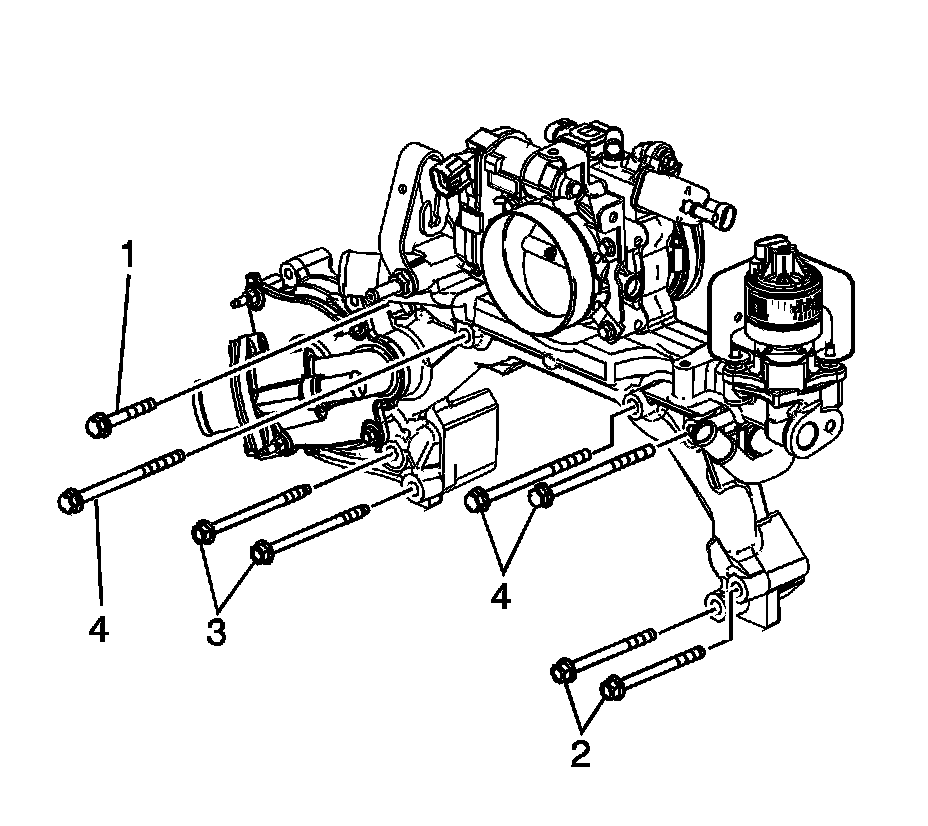 1
4
3
4
2