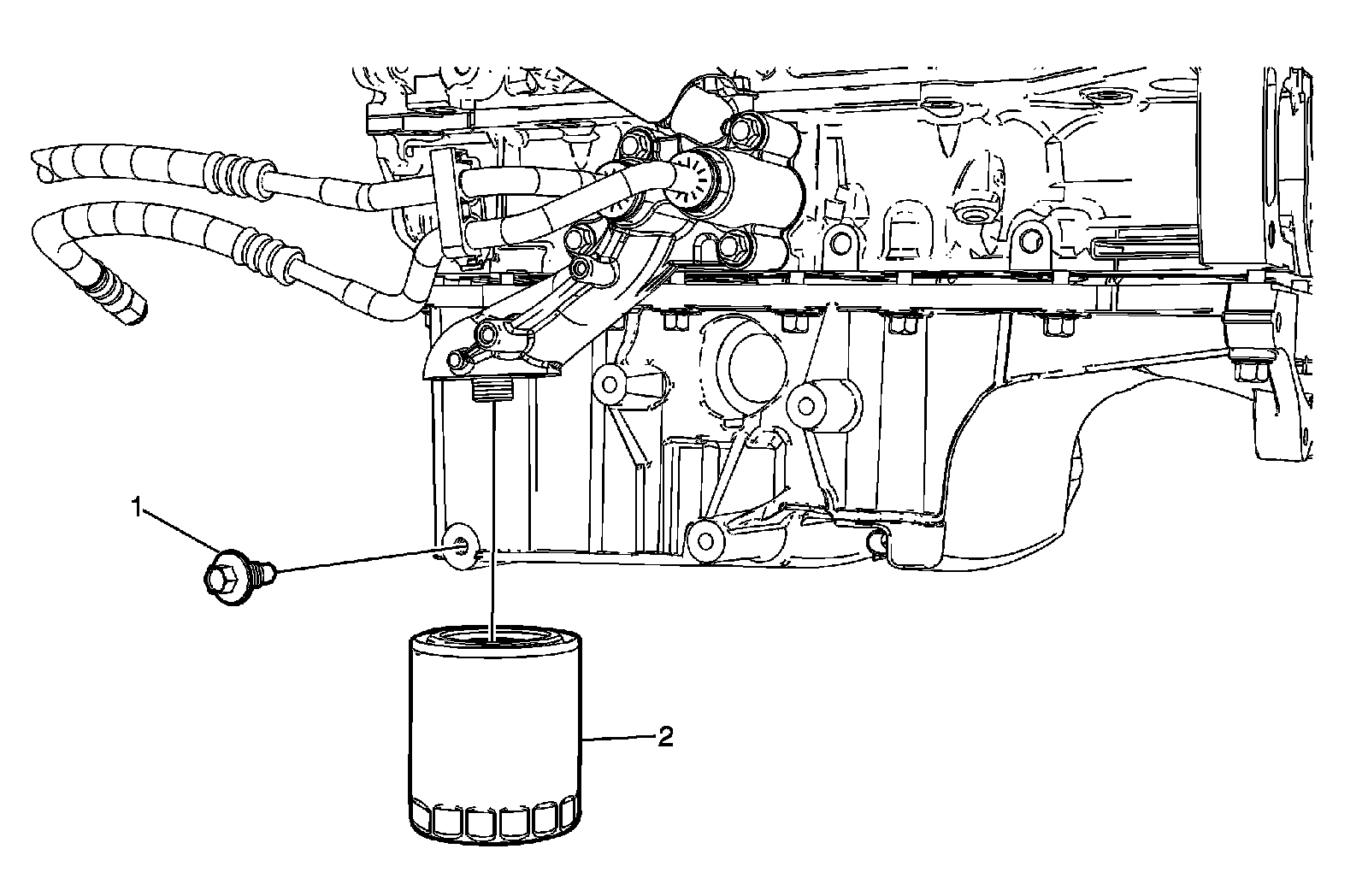 1

2