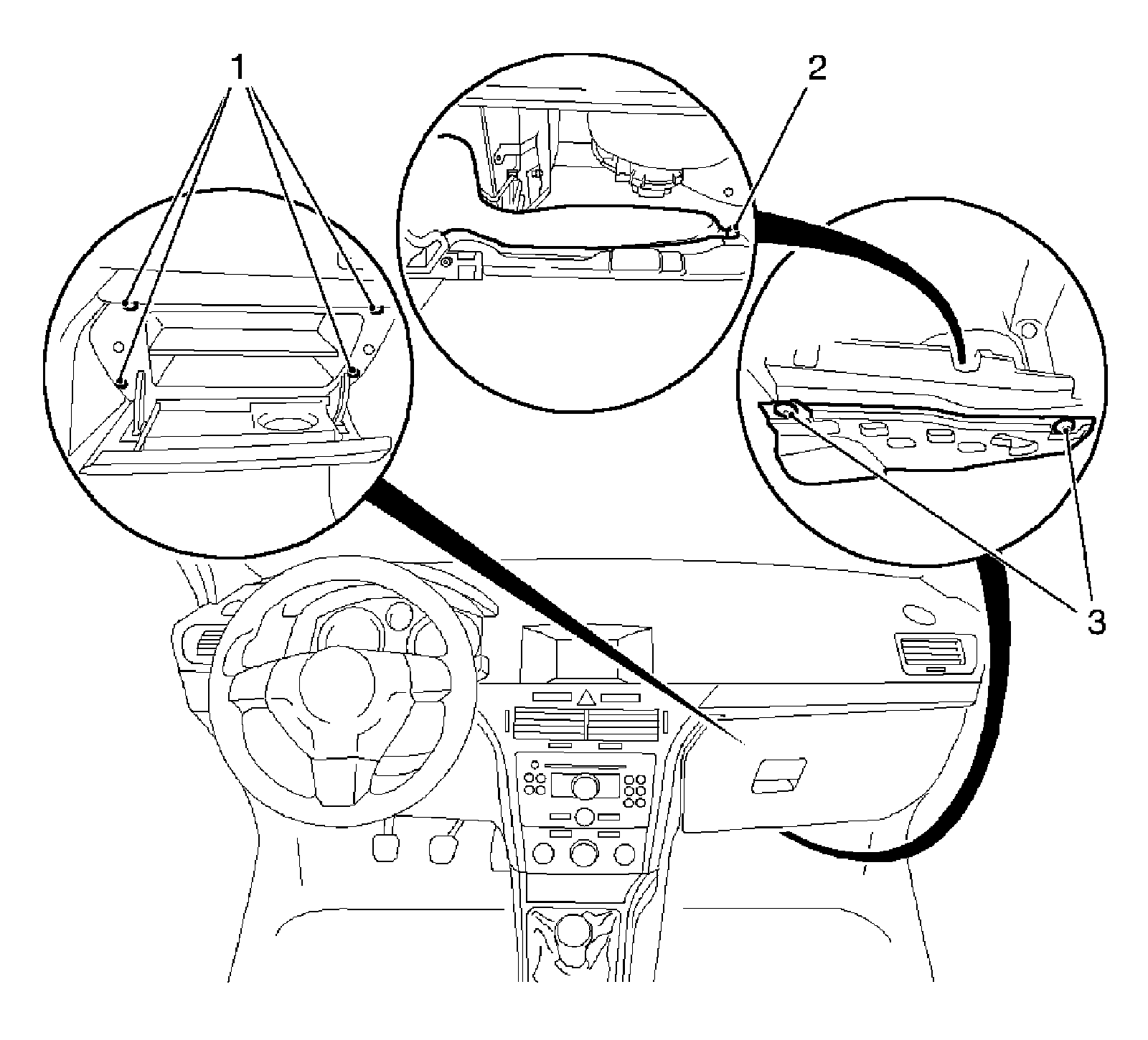 1
2
3