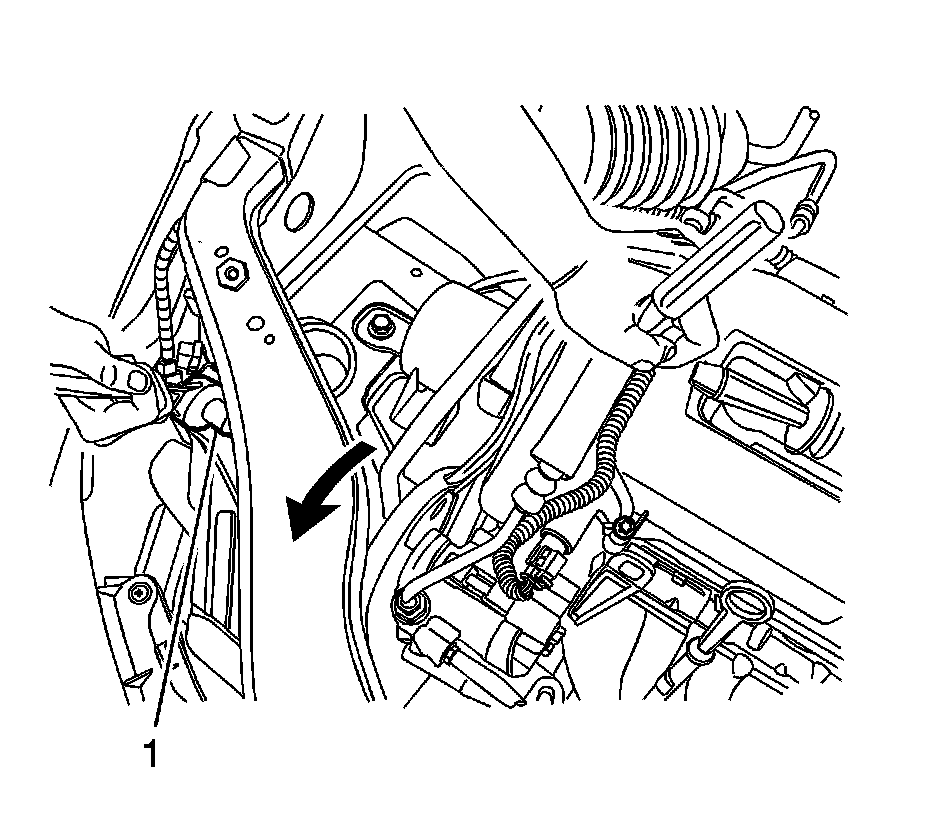 1