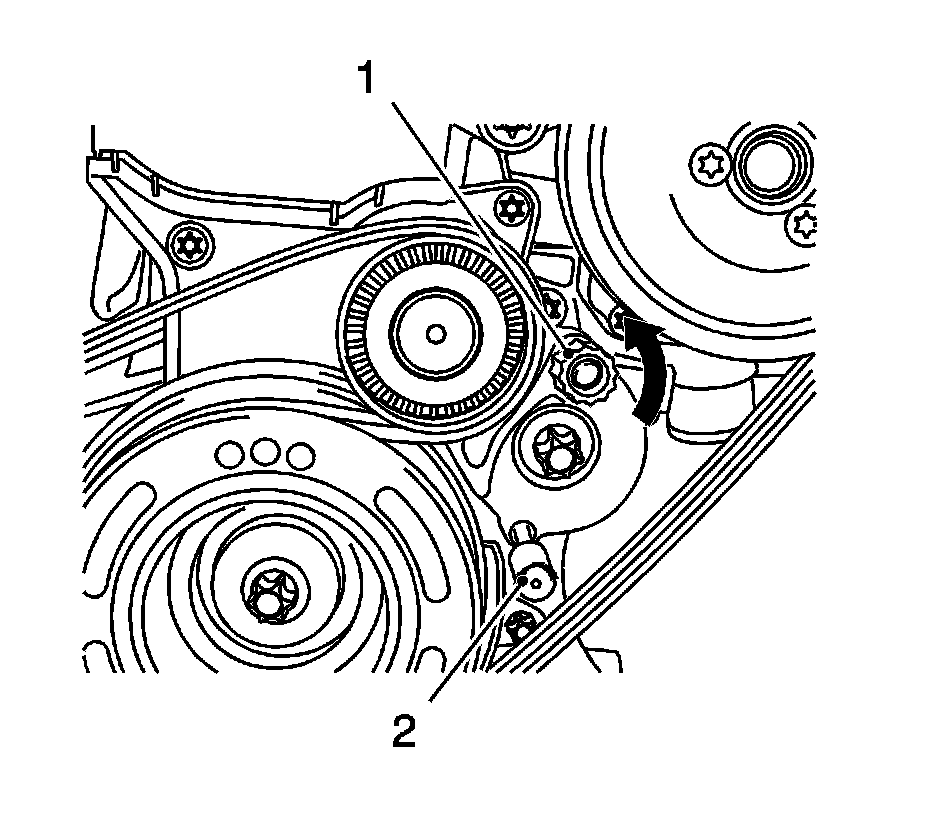 1

2