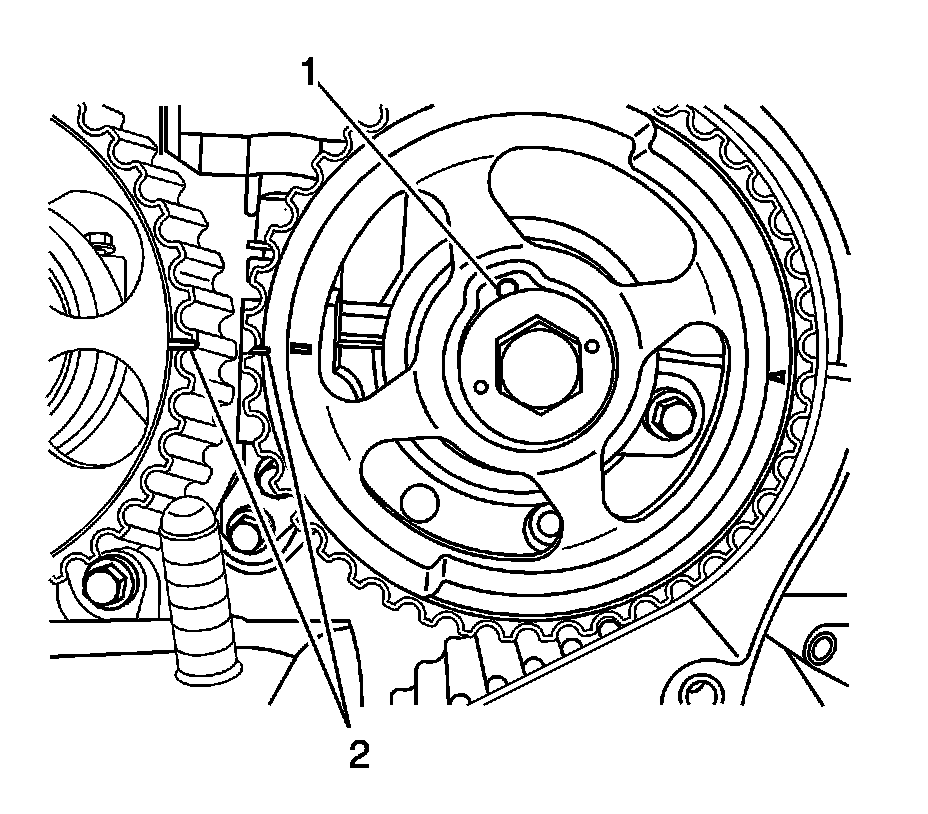 1

2