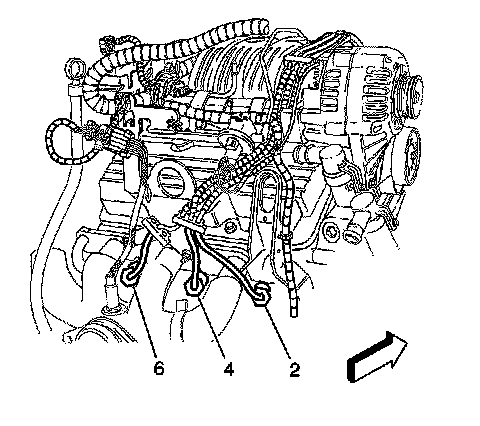 6
4
2