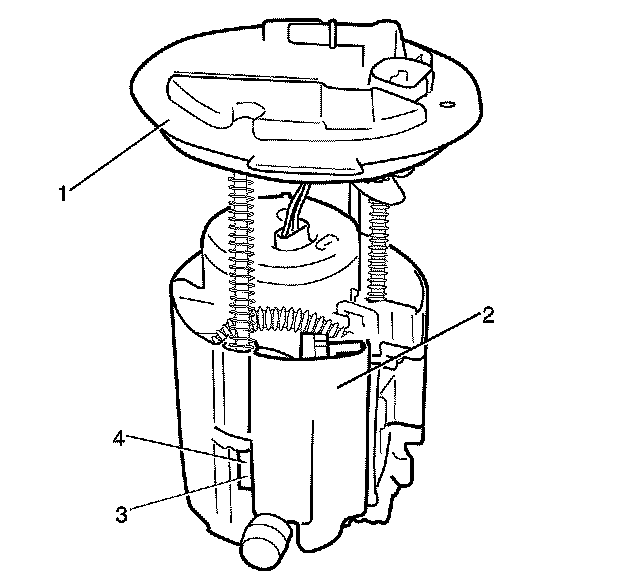 1
2
4
3