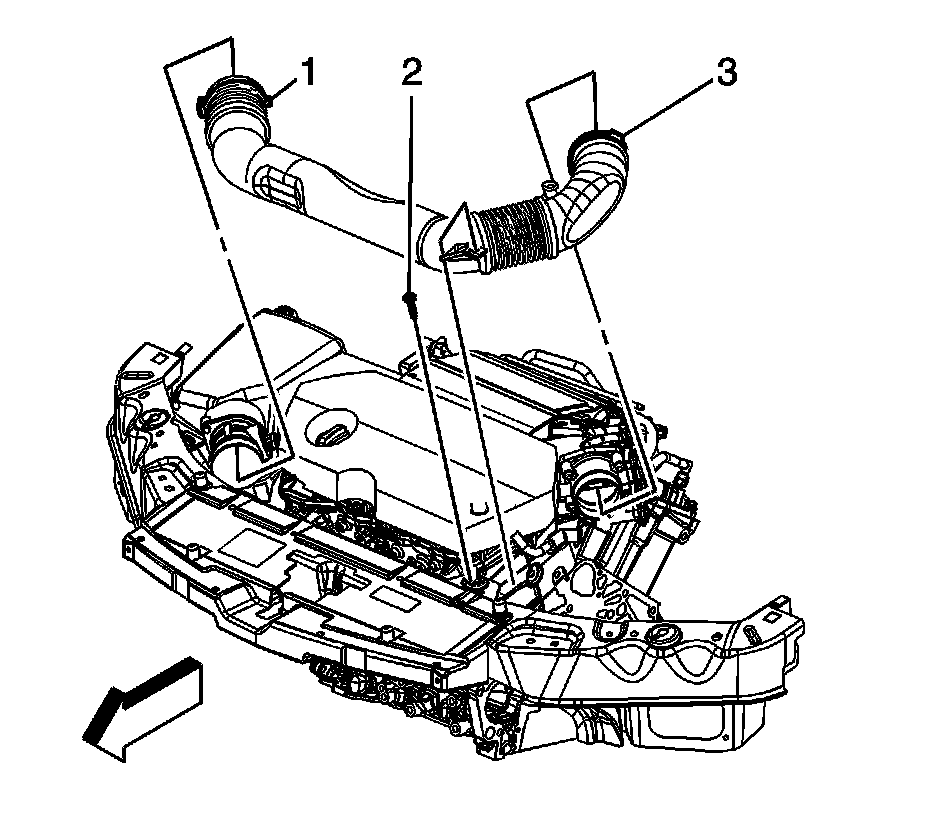 1
2
3