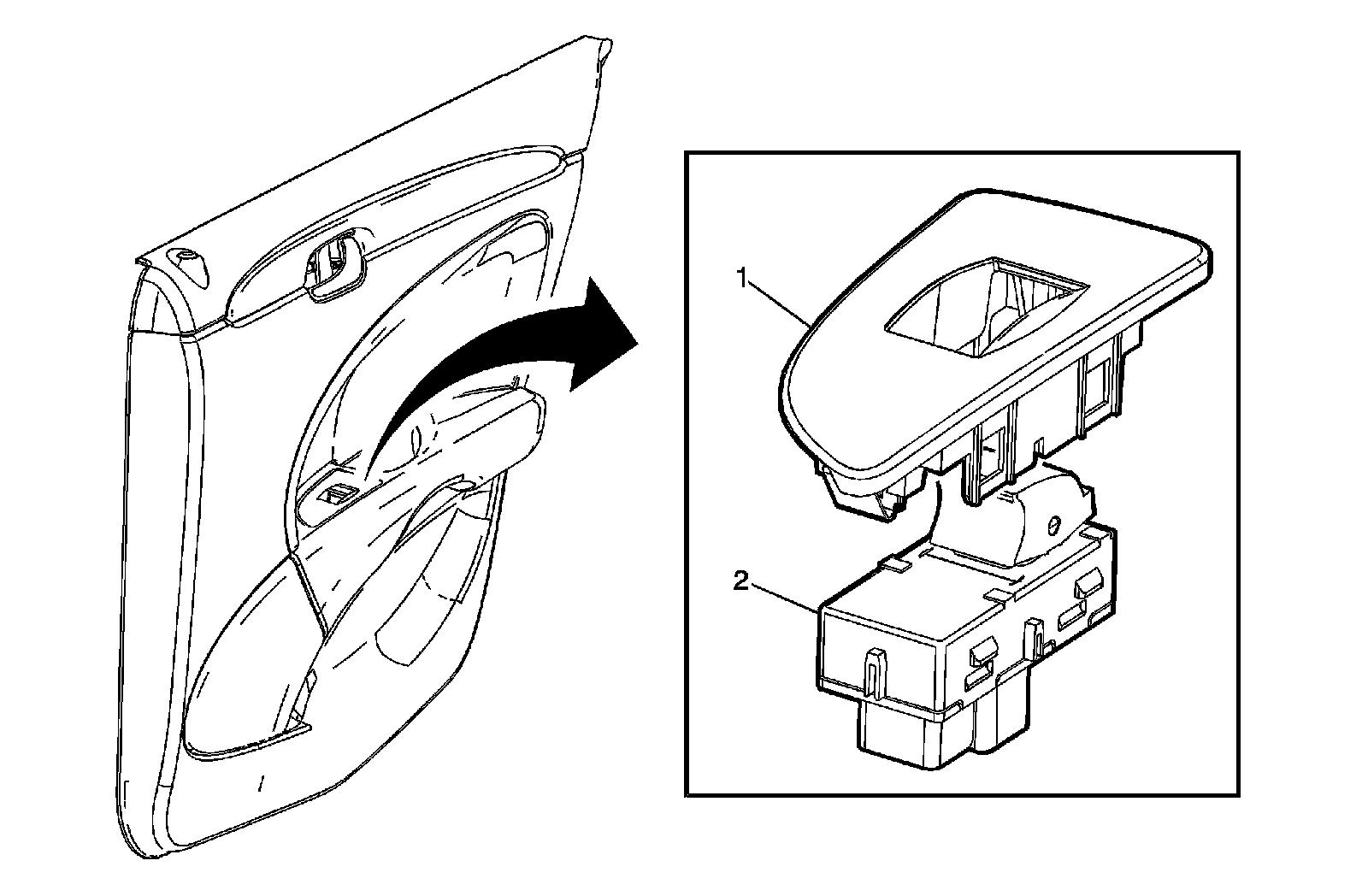 1

2