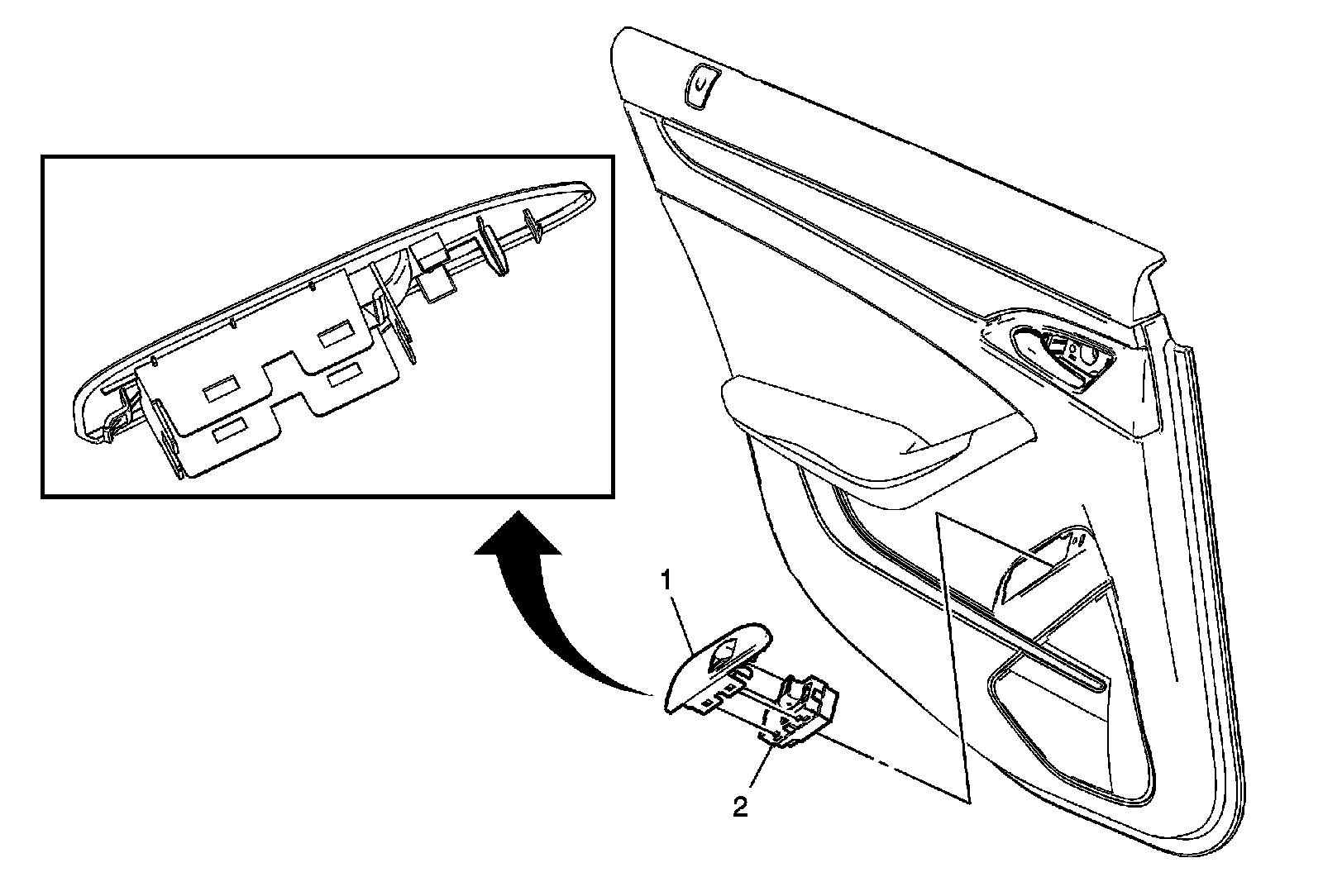 1

2