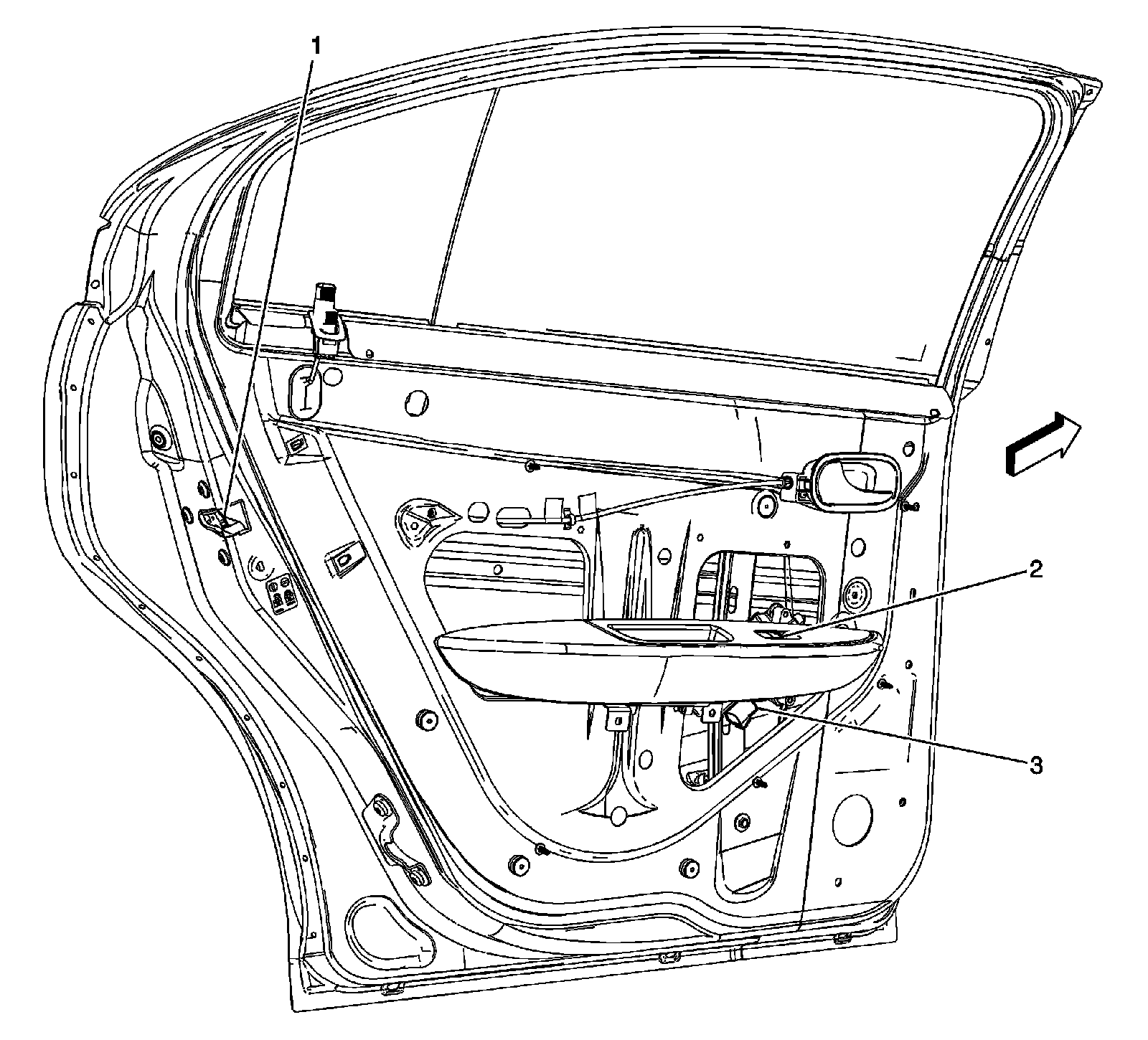 1

2

3