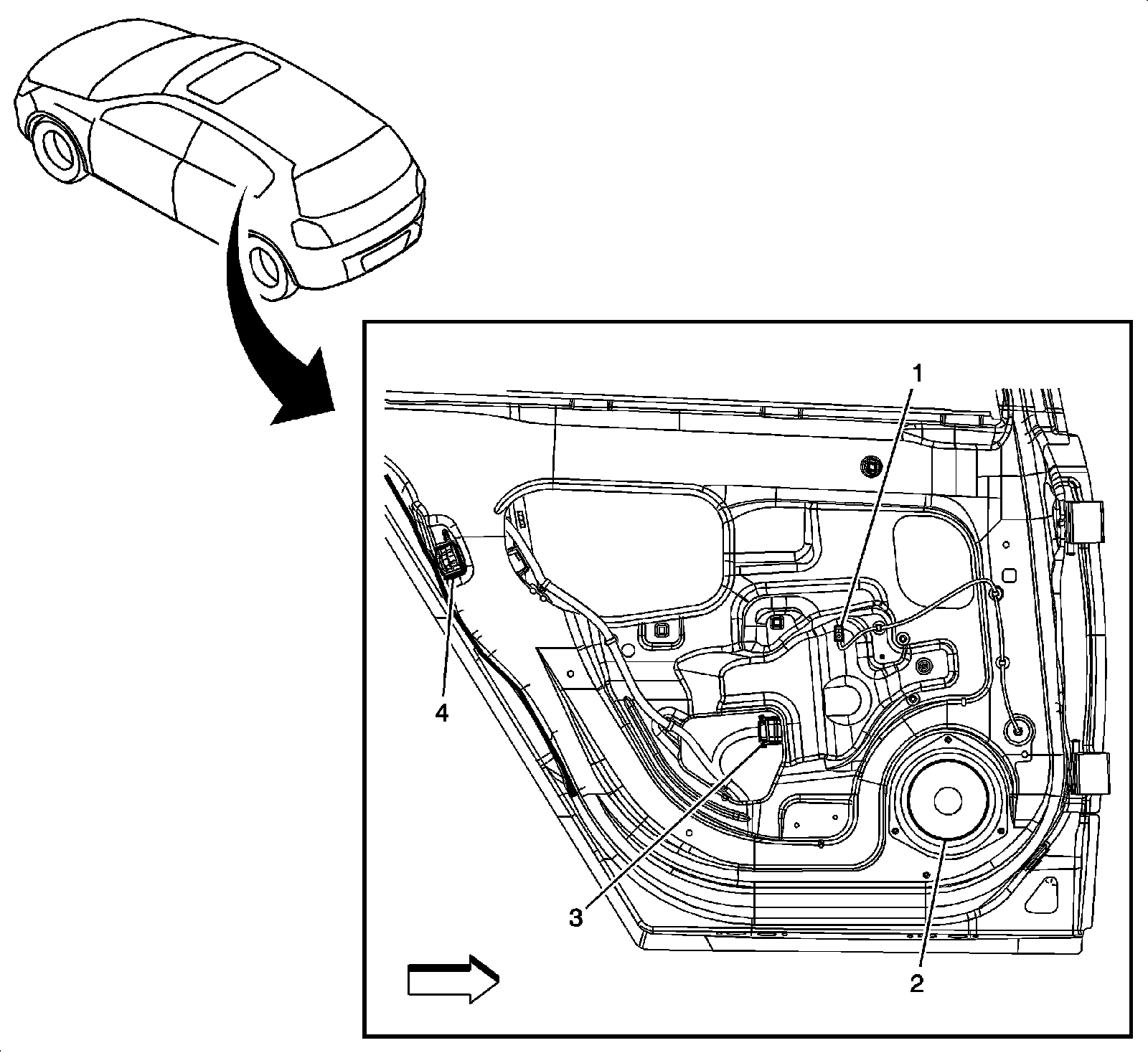 1
4
3
2