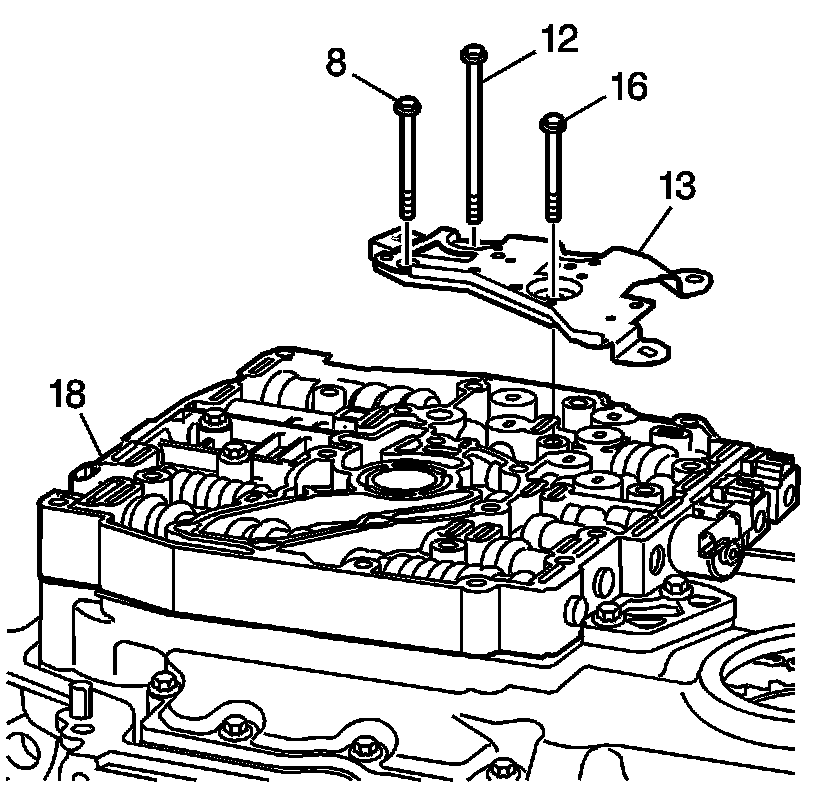 8
12
16
13
18