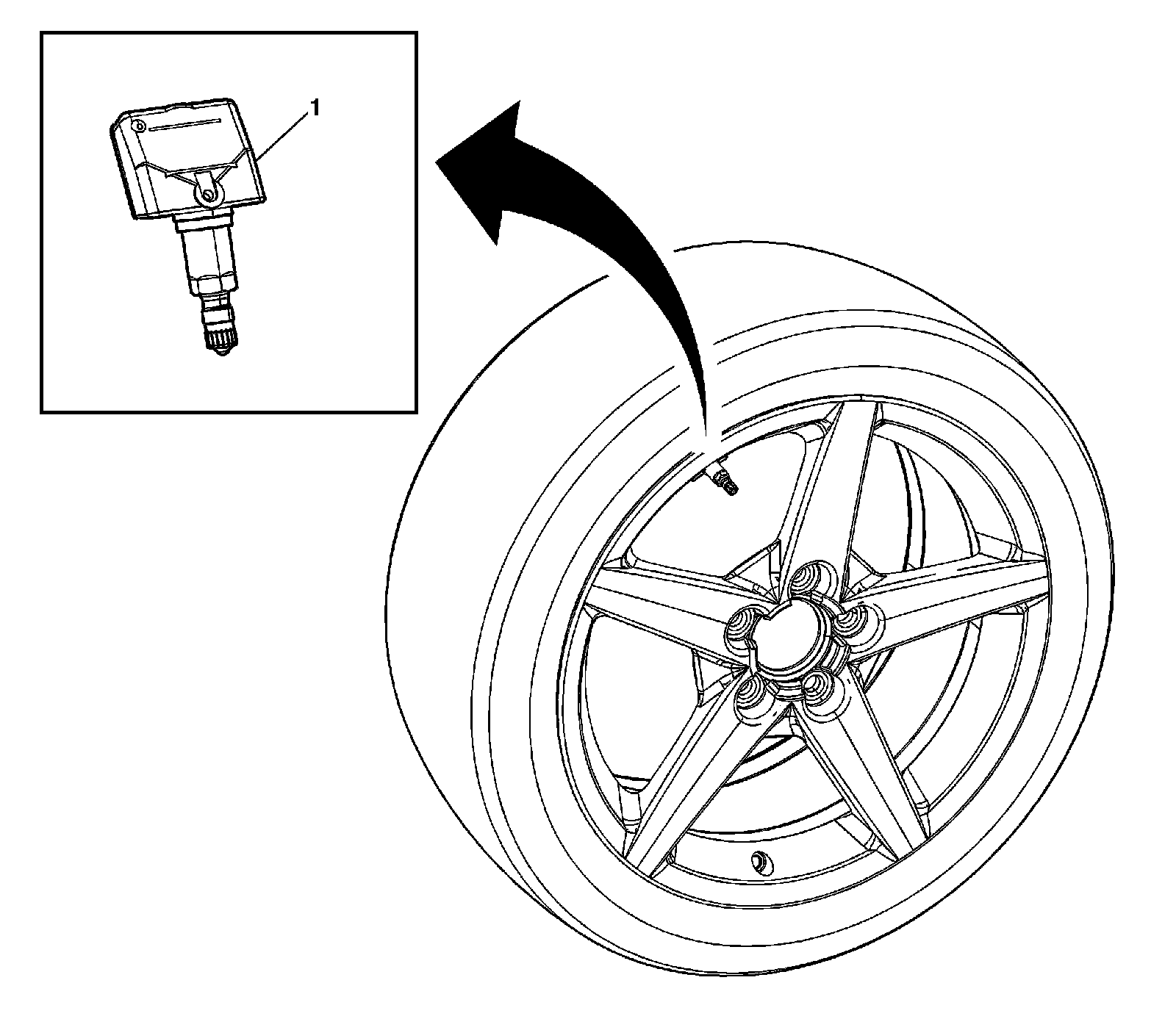 1