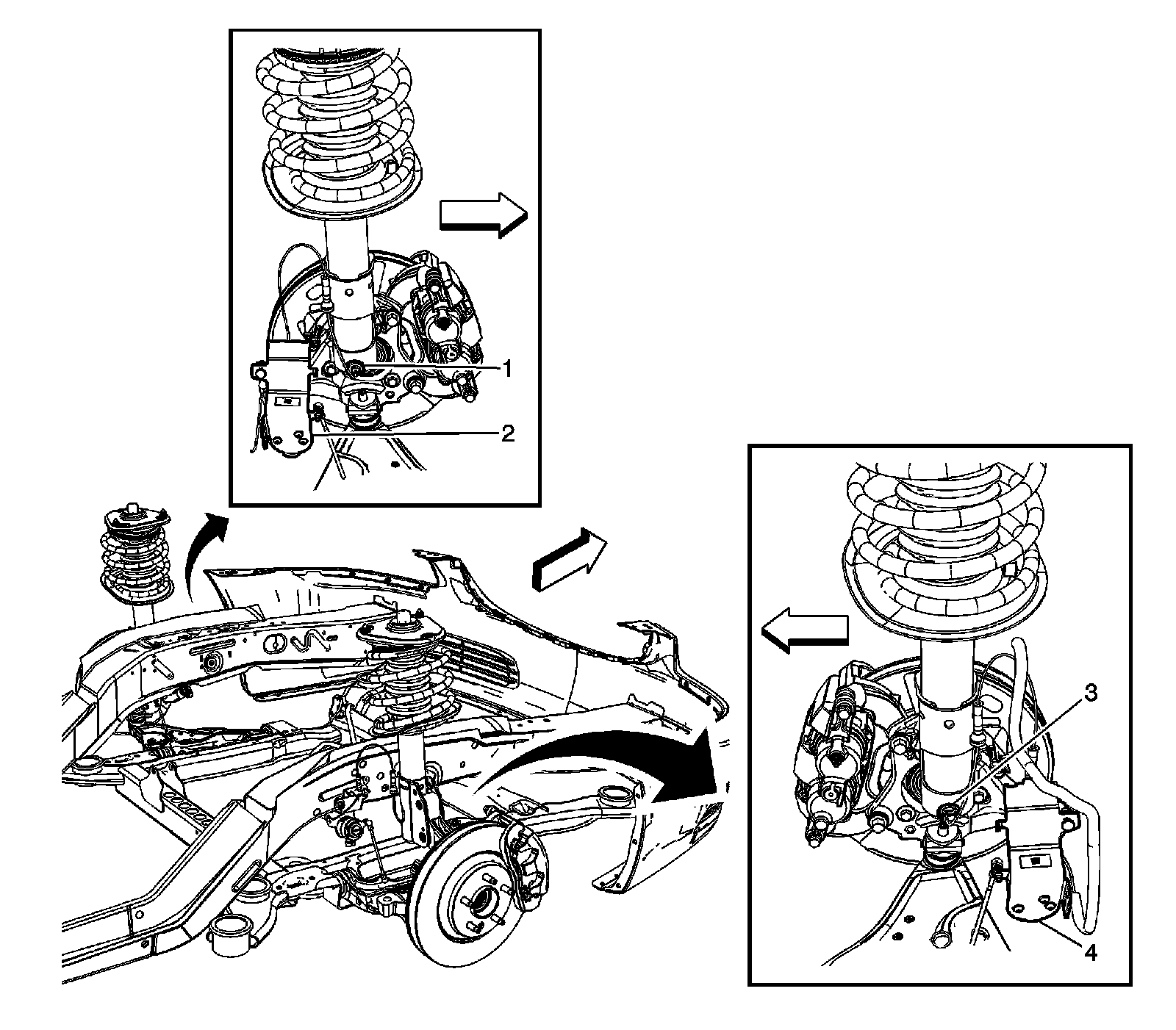 1
2
3
4