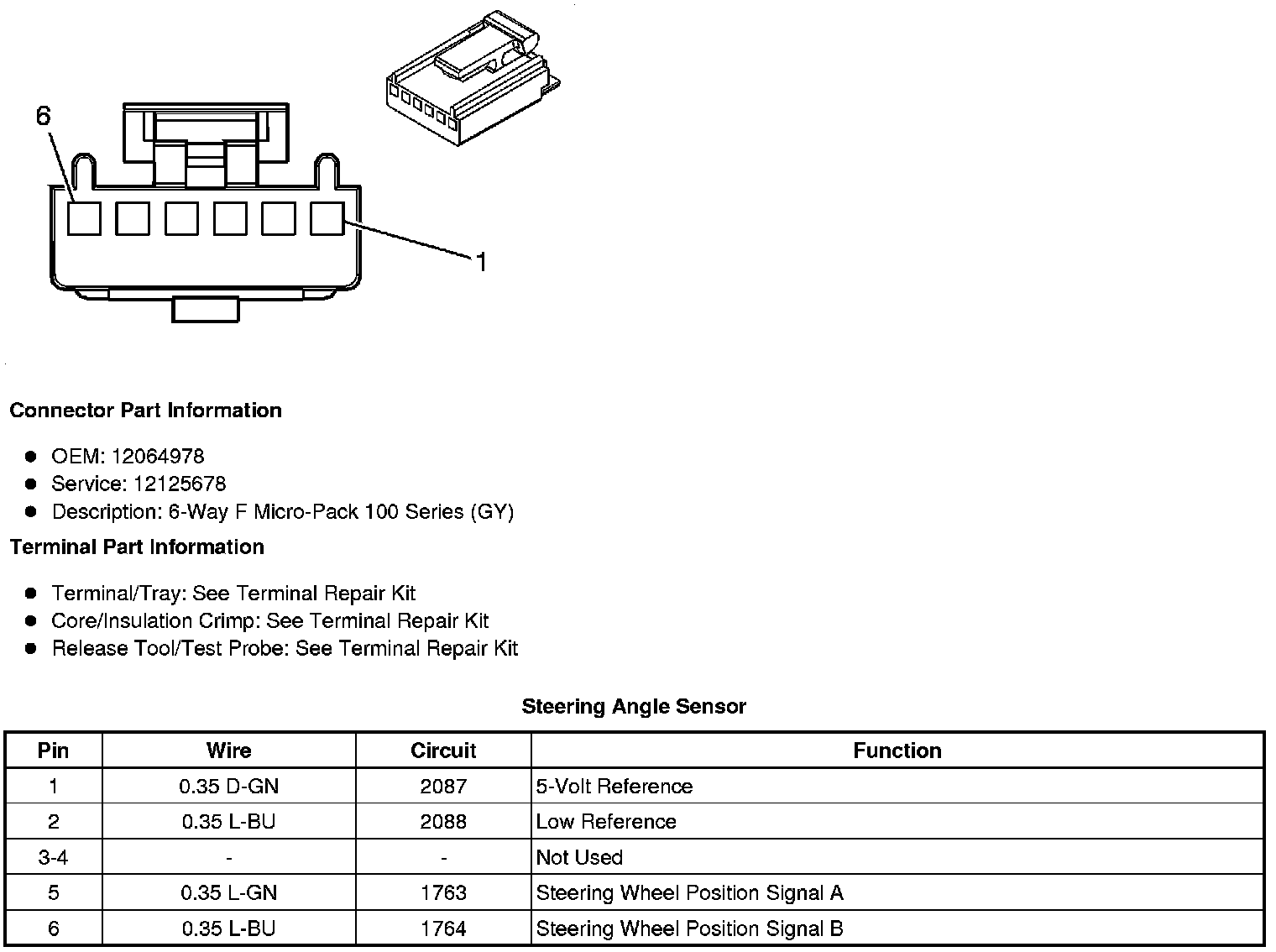 6

1

Connector Part Information

- OEM: 12064978
- Service: 12125678
- Description: 6-Way F Micro-Pack 100 Series (GY)

Terminal Part Information

- Terminal/Tray: See Terminal Repair Kit
- Core/Insulation Crimp: See Terminal Repair Kit
- Release Tool/Test Probe: See Terminal Repair Kit

Steering Angle Sensor

| Pin | Wire | Circuit | Function |
|---|---|---|---|
| 1 | 0.35 D-GN | 2087 | 5-Volt Reference |
| 2 | 0.35 L-BU | 2088 | Low Reference |
| 3-4 | - | - | Not Used |
| 5 | 0.35 L-GN | 1763 | Steering Wheel Position Signal A |
| 6 | 0.35 L-BU | 1764 | Steering Wheel Position Signal B |