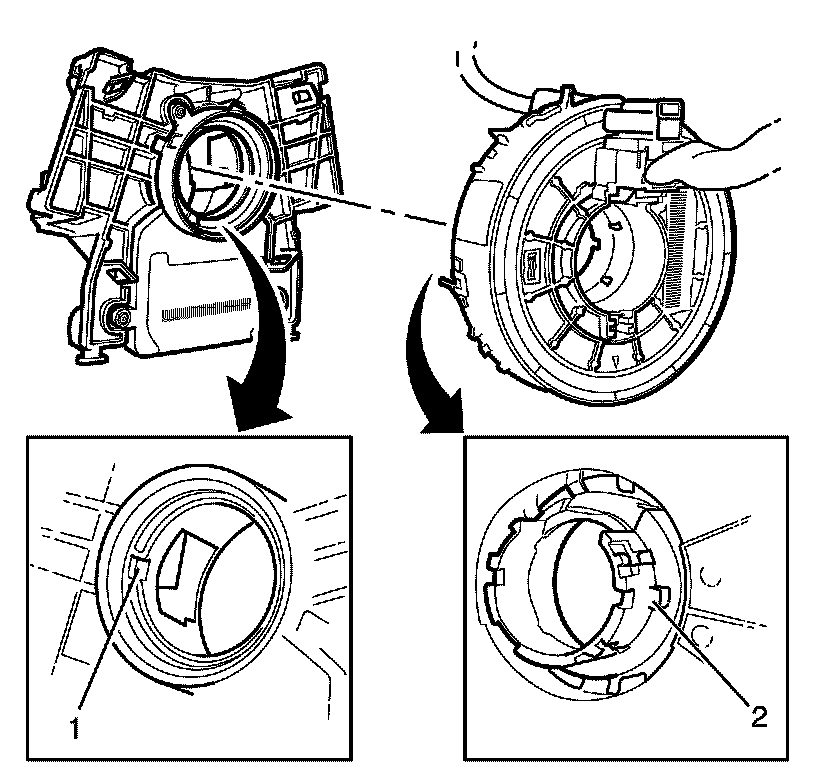 1

2