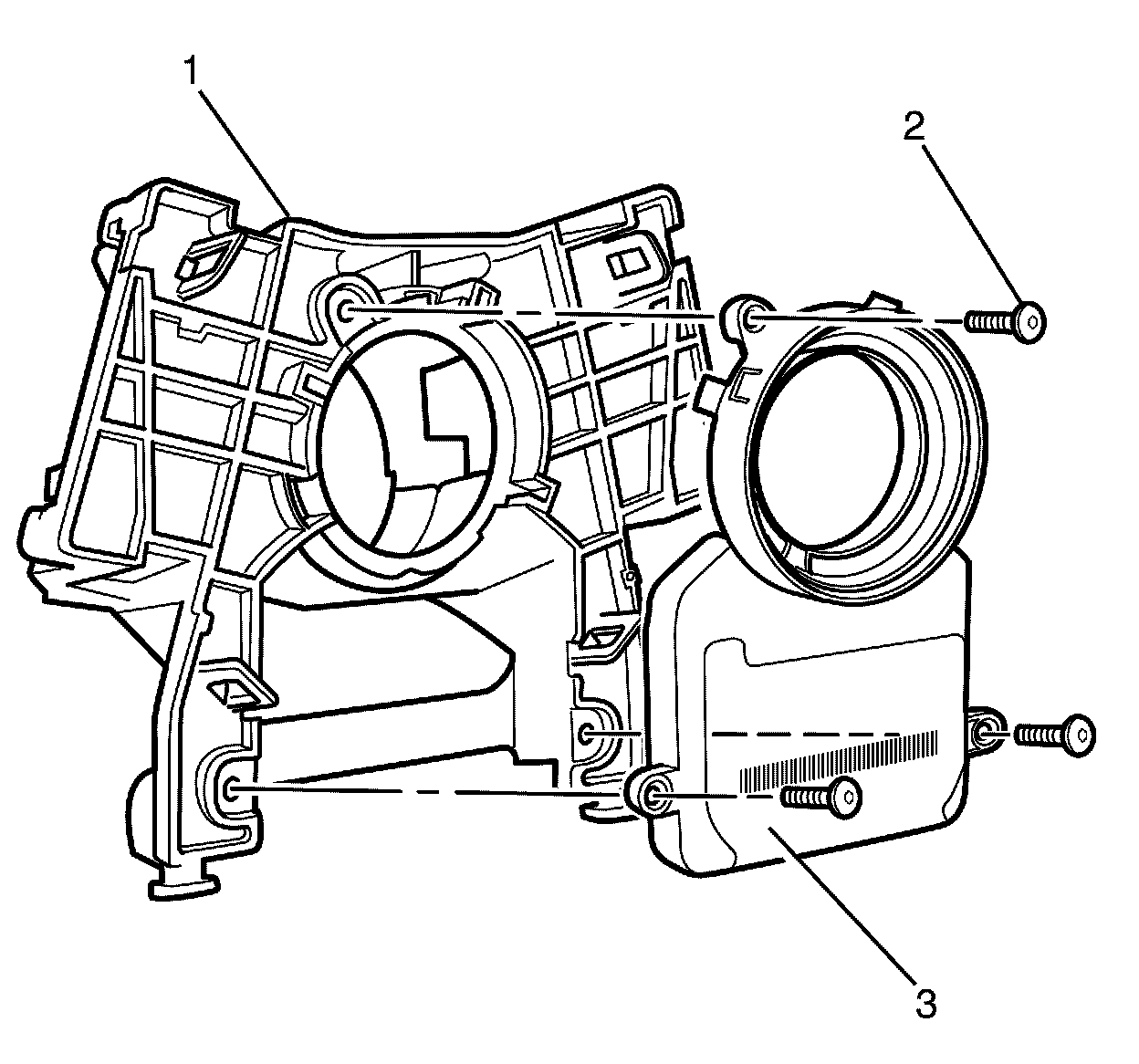 1
2
3